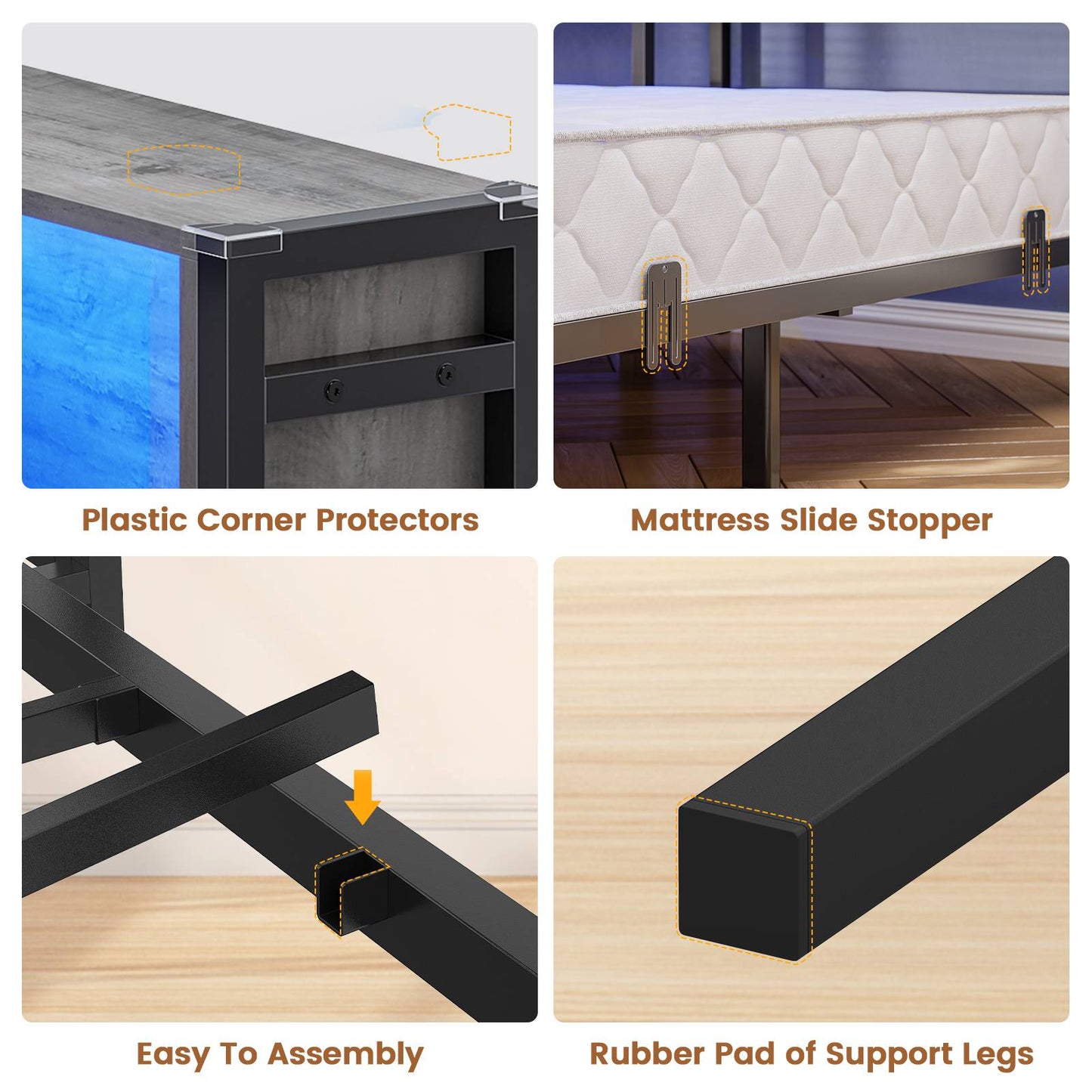 Plastic Corner Protectors

Mattress Slide Stopper

Easy To Assembly

Rubber Pad of Support Legs