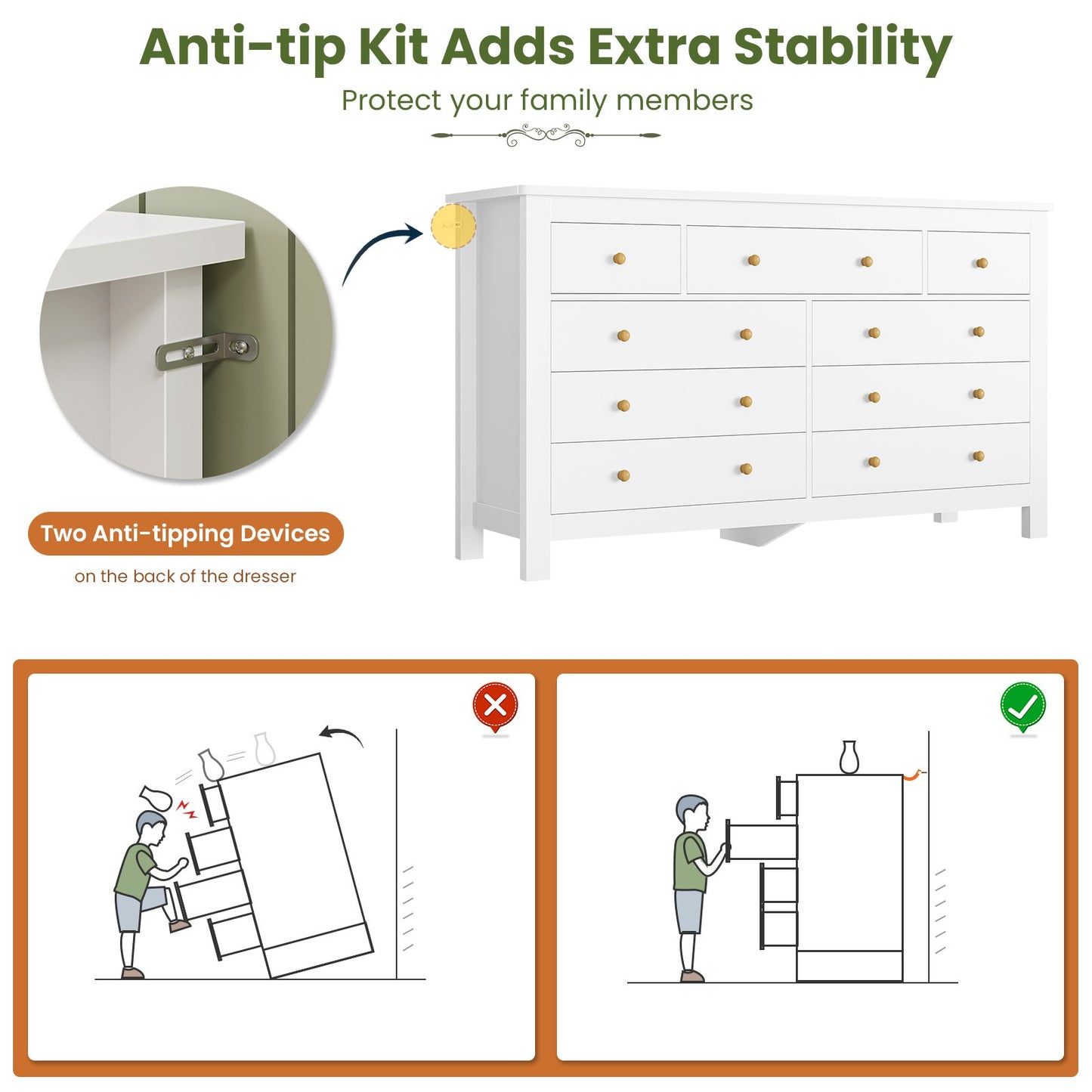 Anti-tip Kit Adds Extra Stability

Protect your family members

Two Anti-tipping Devices

on the back of the dresser