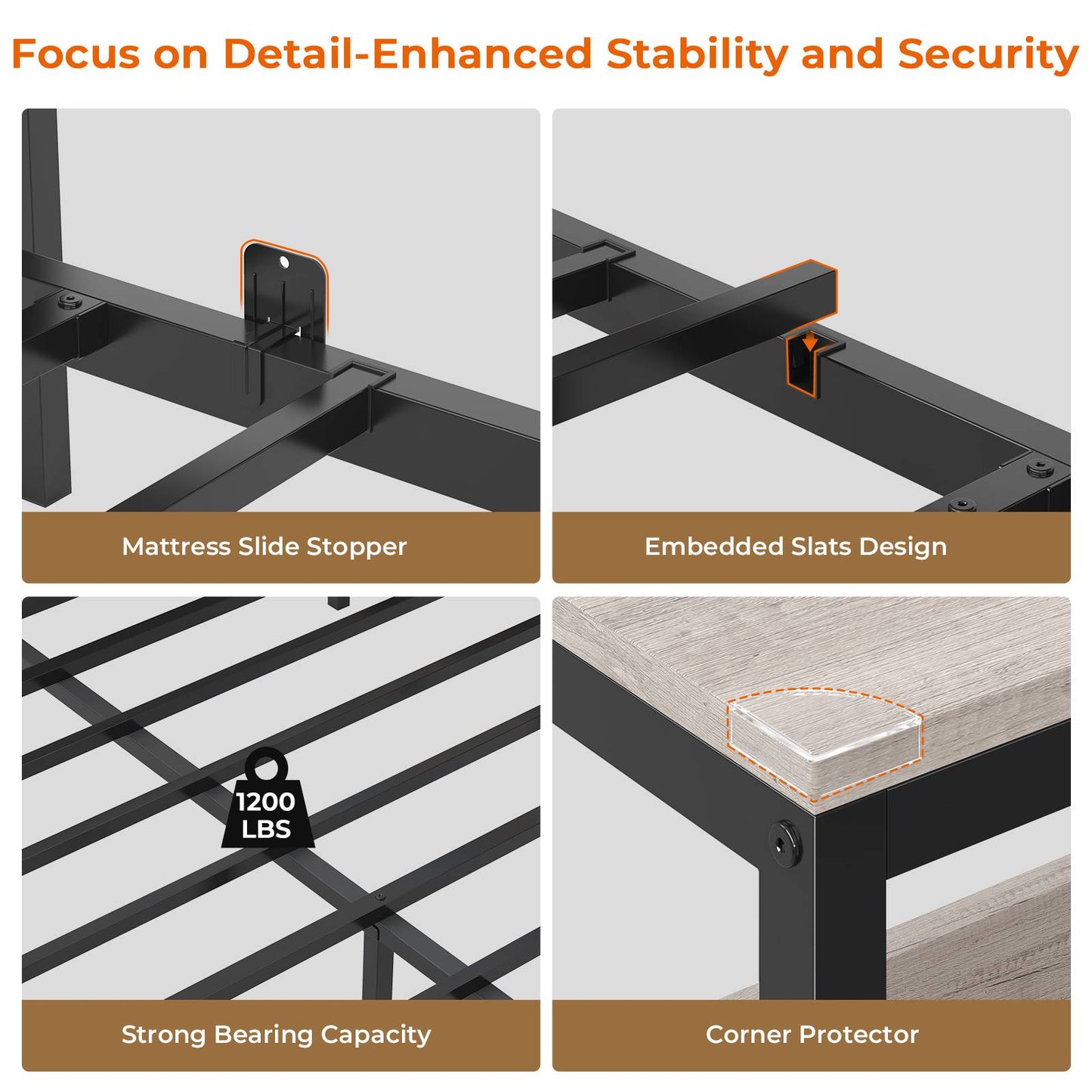 Focus on Detail-Enhanced Stability and Security

Mattress Slide Stopper

Embedded Slats Design

1200 LBS

Strong Bearing Capacity

Corner Protector