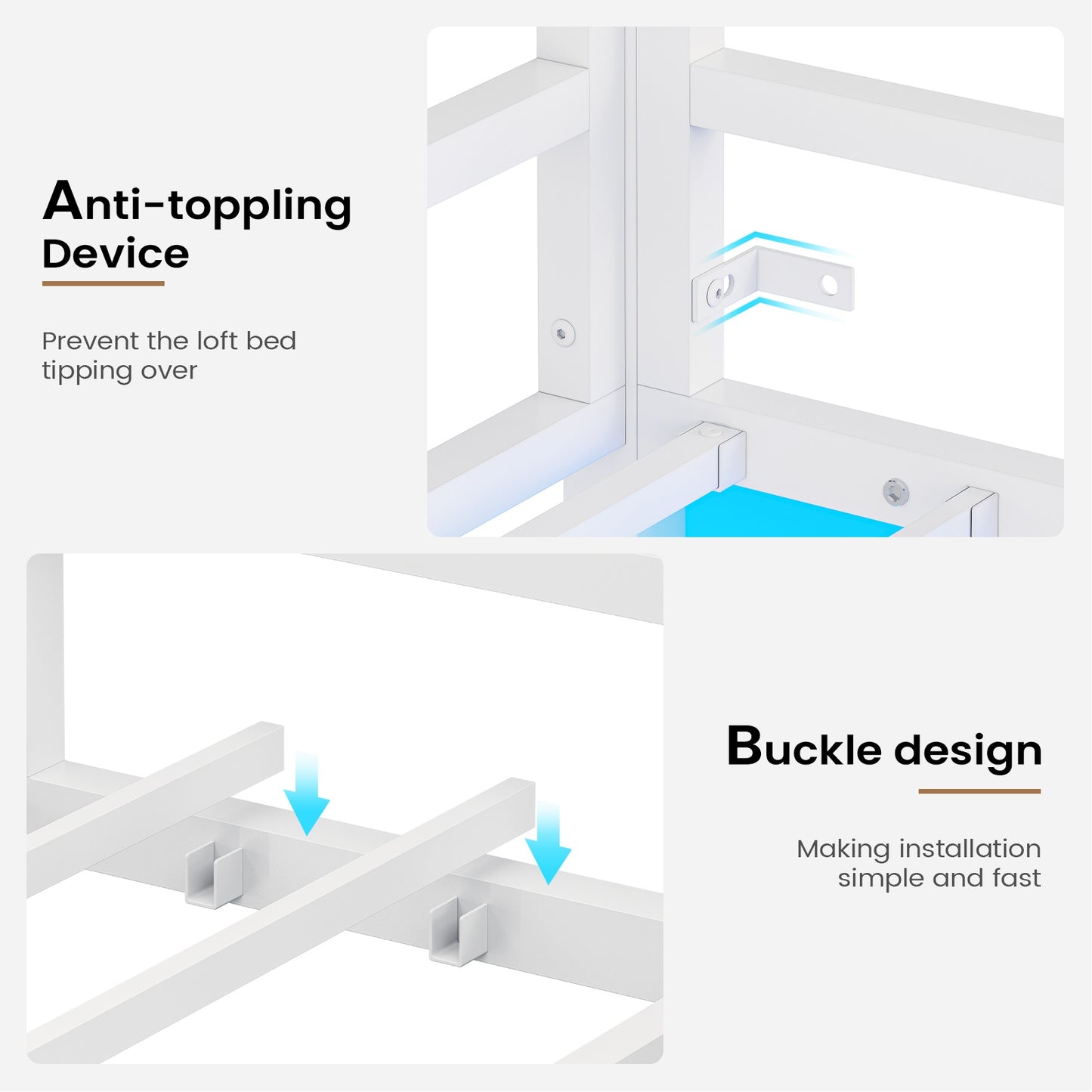 Anti-toppling Device

Prevent the loft bed tipping over

Buckle design

Making installation simple and fast