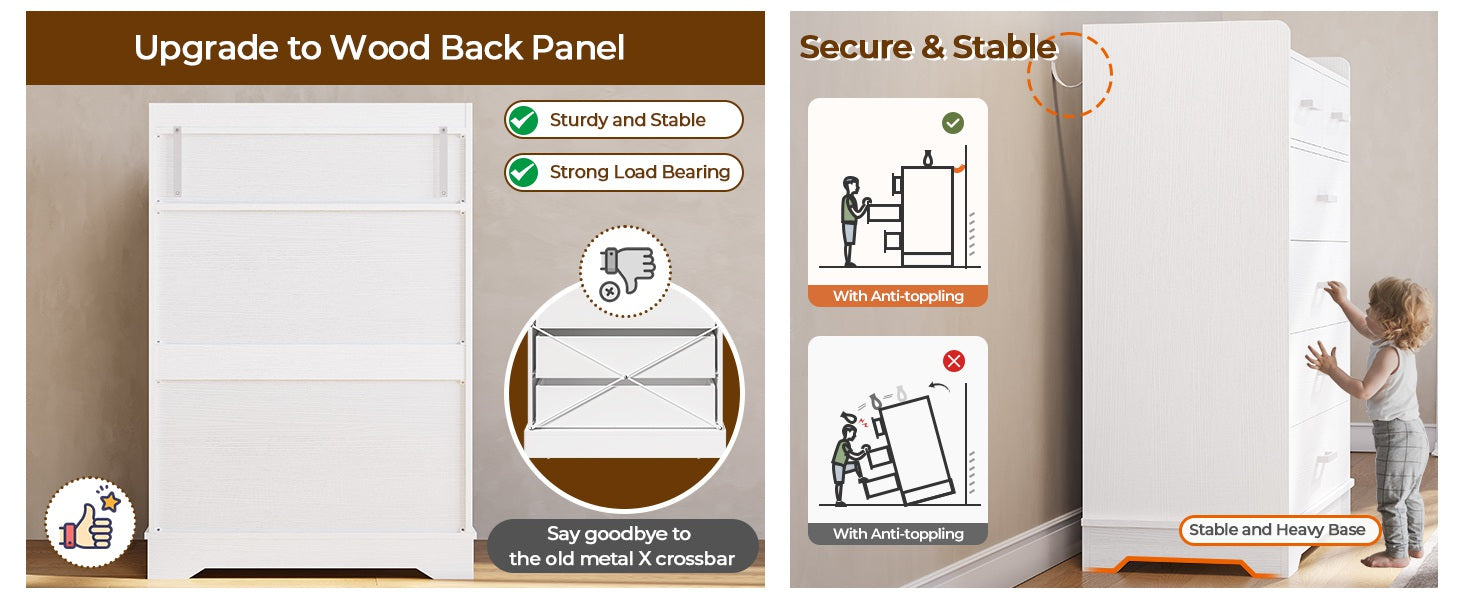 Upgrade to Wood Back Panel

Sturdy and Stable

Strong Load Bearing

Say goodbye to the old metal X crossbar

Secure & Stable

With Anti-toppling

With Anti-toppling

Stable and Heavy Base