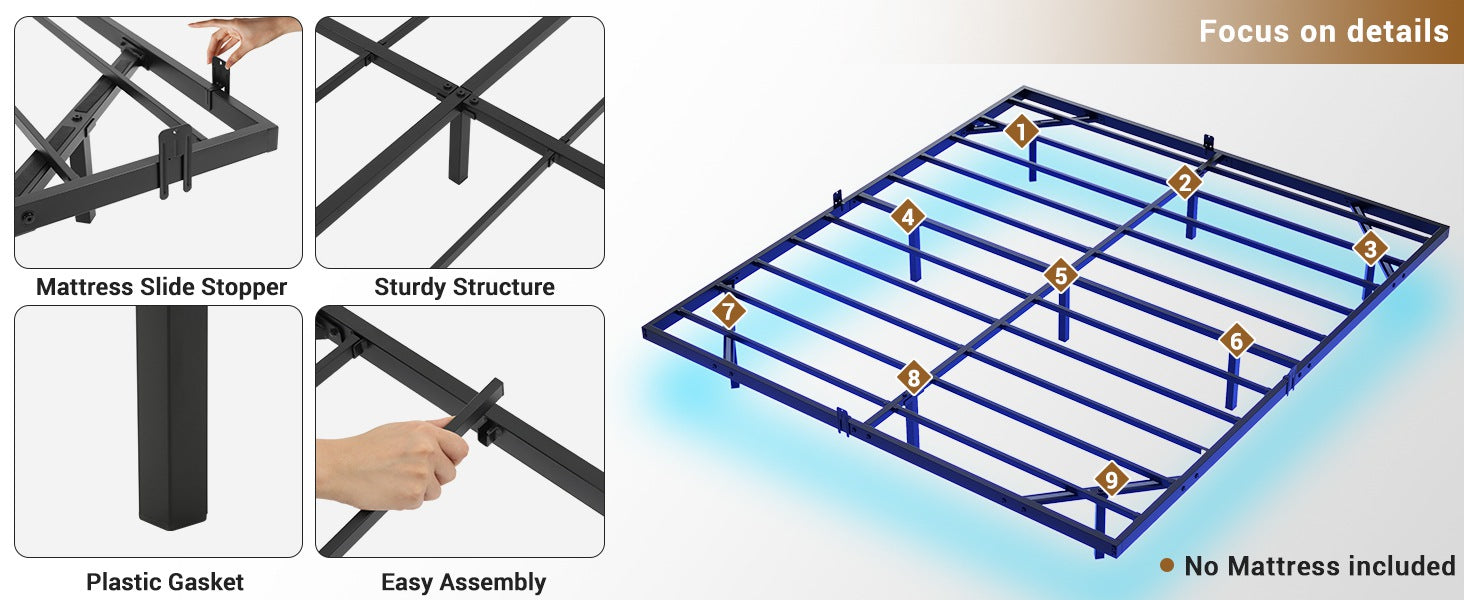 Mattress Slide Stopper

Sturdy Structure

Plastic Gasket

Easy Assembly

Focus on details

1
2
3
4
5
6
7
8
9

No Mattress included