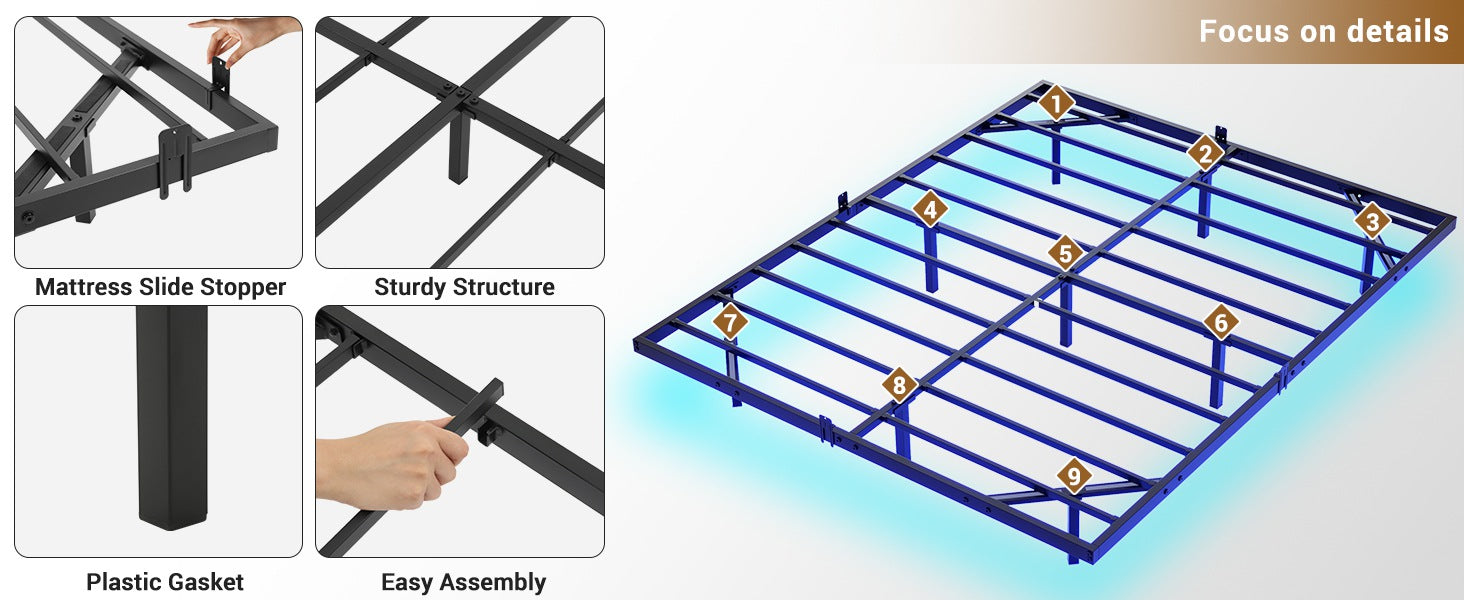 Mattress Slide Stopper

Sturdy Structure

Plastic Gasket

Easy Assembly

Focus on details

1
2
3
4
5
6
7
8
9