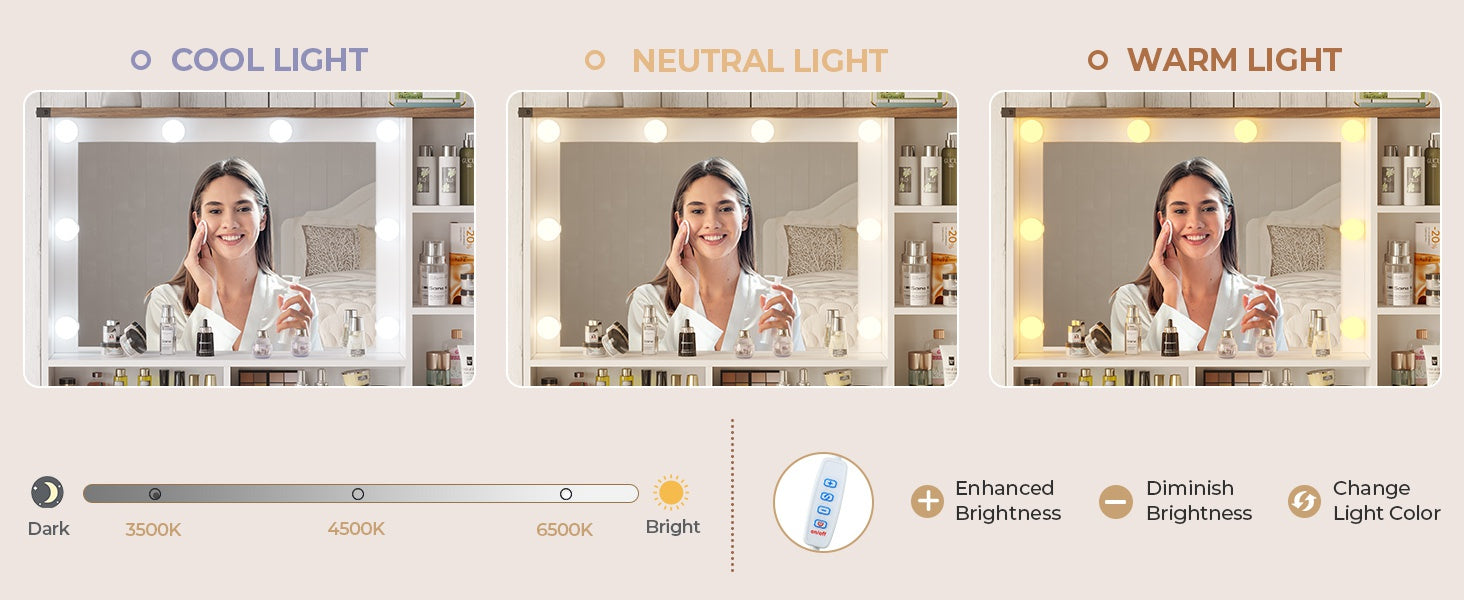 COOL LIGHT

NEUTRAL LIGHT

WARM LIGHT

Dark
3500K
4500K
6500K
Bright

on/off

Enhanced Brightness

Diminish Brightness

Change Light Color