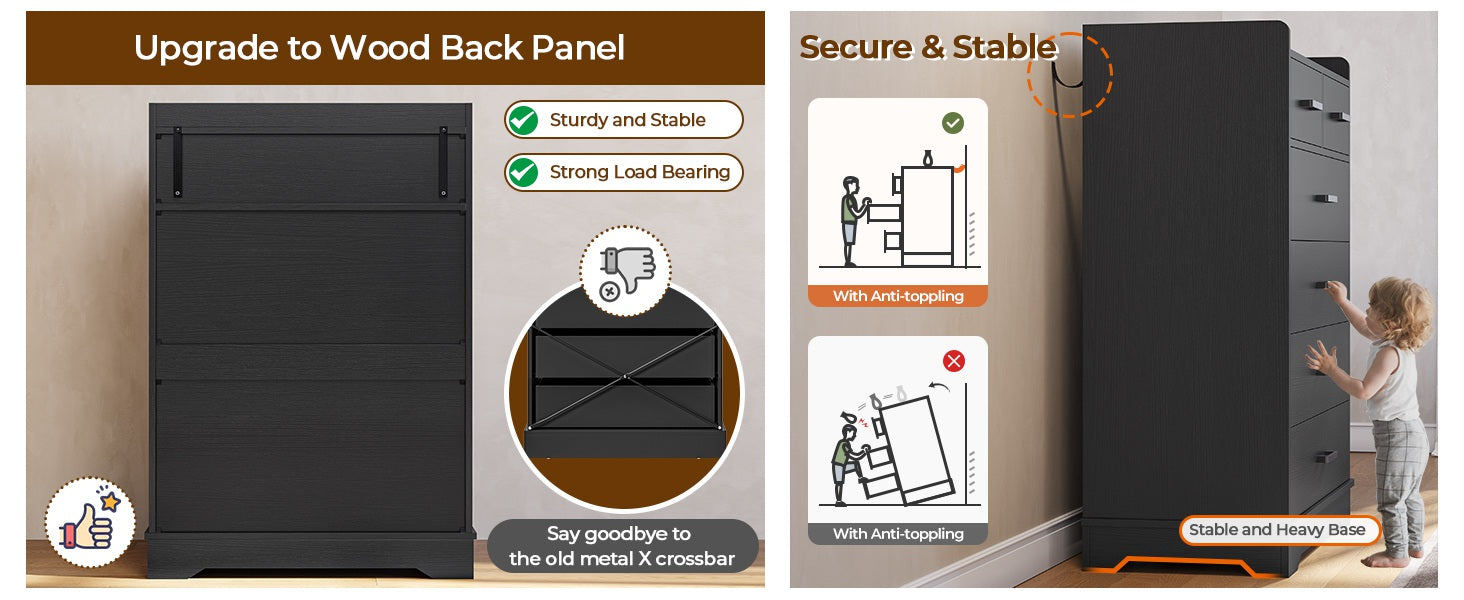 Upgrade to Wood Back Panel

Sturdy and Stable

Strong Load Bearing

Say goodbye to the old metal X crossbar

Secure & Stable

With Anti-toppling

With Anti-toppling

Stable and Heavy Base