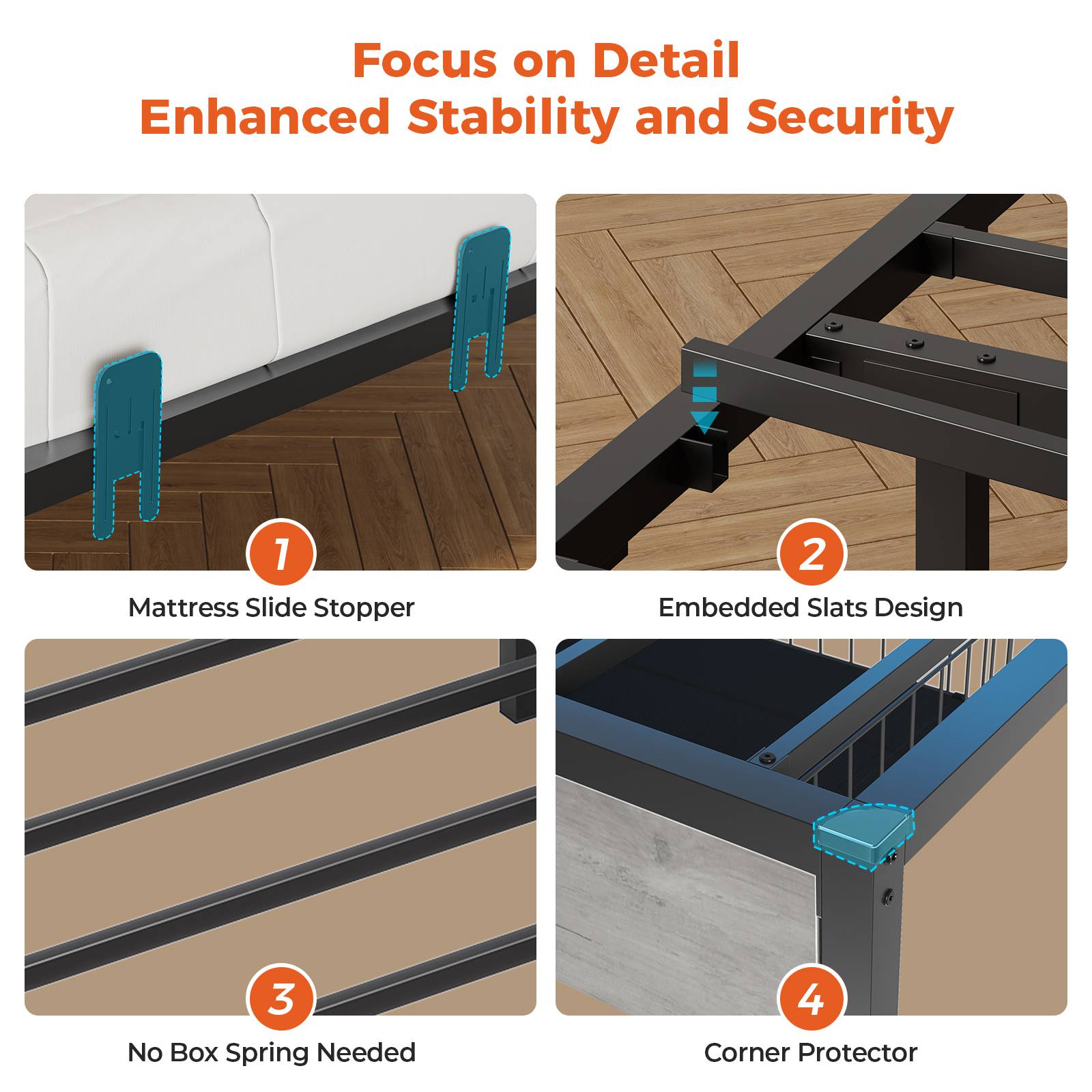 Focus on Detail
Enhanced Stability and Security

1
Mattress Slide Stopper

2
Embedded Slats Design

3
No Box Spring Needed

4
Corner Protector