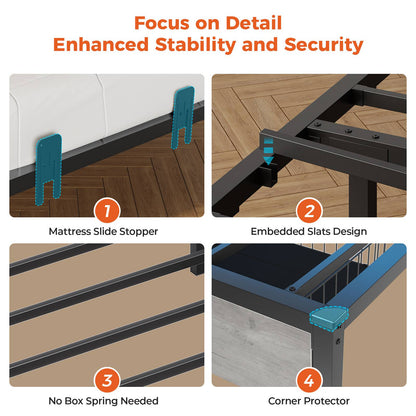 Focus on Detail
Enhanced Stability and Security

1
Mattress Slide Stopper

2
Embedded Slats Design

3
No Box Spring Needed

4
Corner Protector