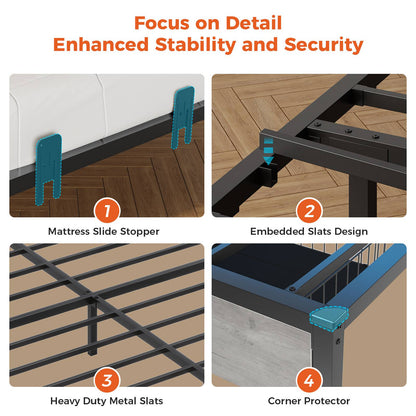 Focus on Detail
Enhanced Stability and Security

1
Mattress Slide Stopper

2
Embedded Slats Design

3
Heavy Duty Metal Slats

4
Corner Protector