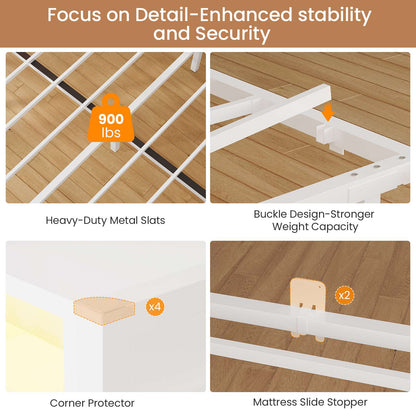 Focus on Detail-Enhanced stability and Security

900 lbs

Heavy-Duty Metal Slats

Buckle Design-Stronger Weight Capacity

x4

Corner Protector

x2

Mattress Slide Stopper