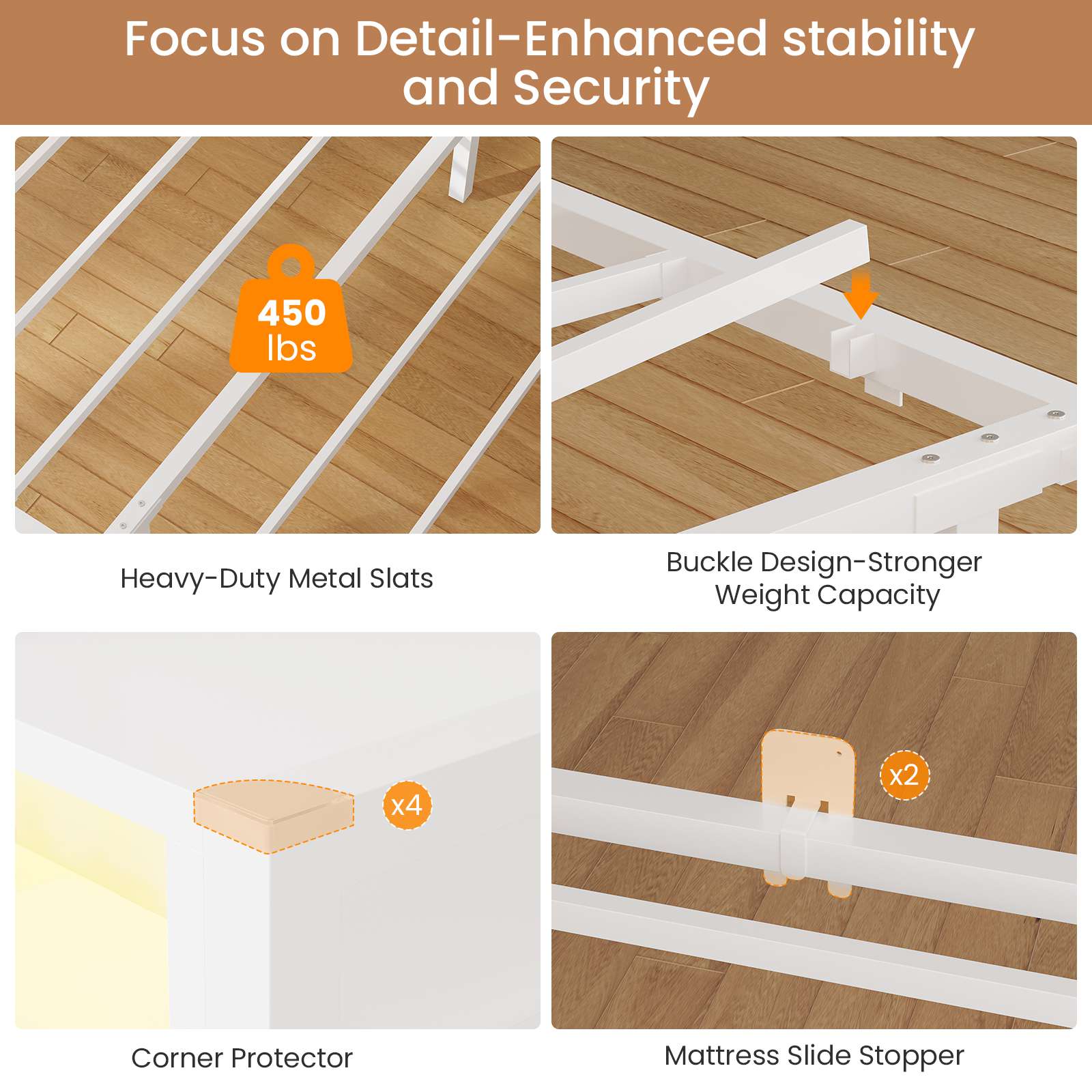 Focus on Detail-Enhanced stability and Security

450 lbs

Heavy-Duty Metal Slats

Buckle Design-Stronger Weight Capacity

x4

Corner Protector

x2

Mattress Slide Stopper