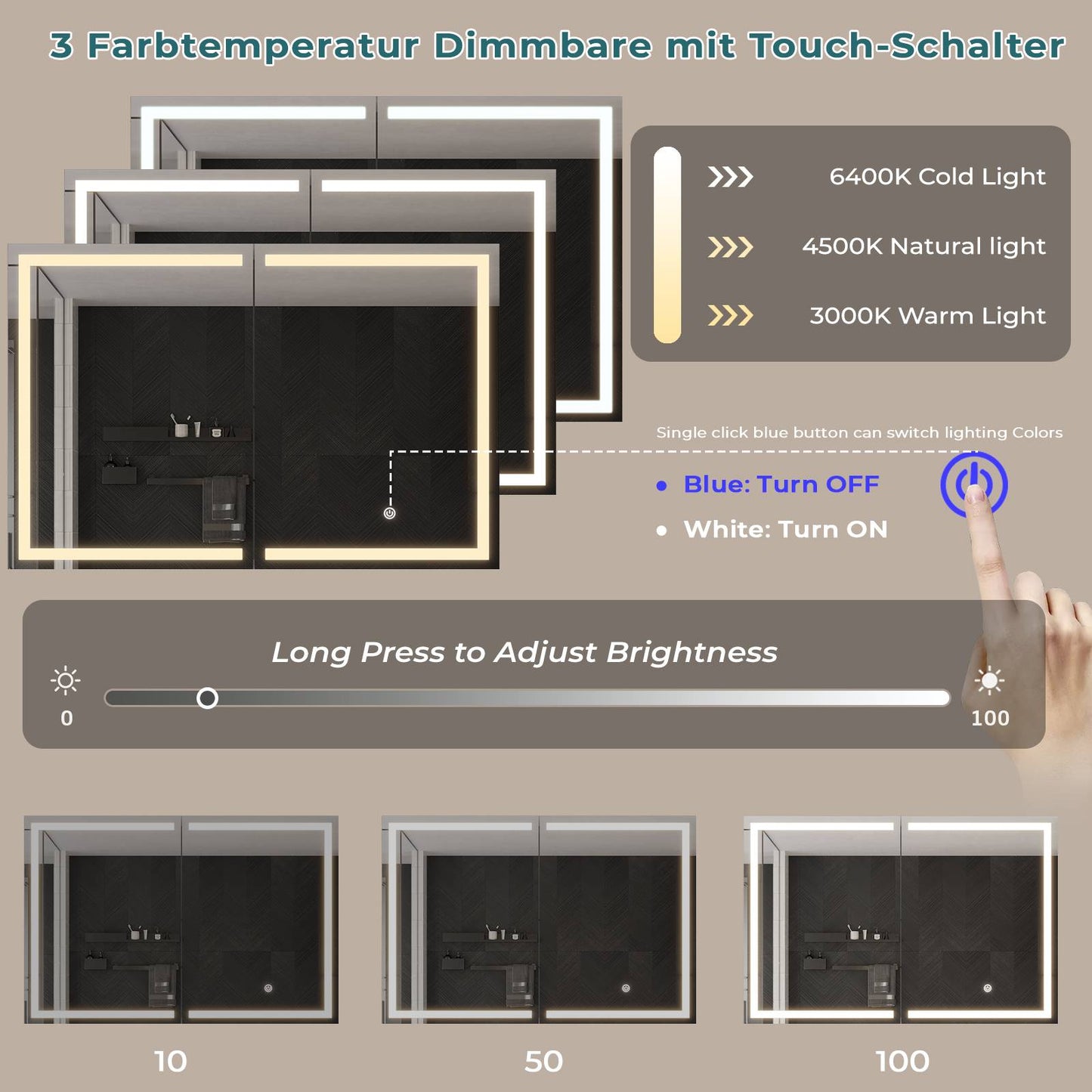 3 Farbtemperatur Dimmbare mit Touch-Schalter

6400K Cold Light

4500K Natural light

3000K Warm Light

Single click blue button can switch lighting Colors

• Blue: Turn OFF

• White: Turn ON

Long Press to Adjust Brightness

0

100

10

50

100