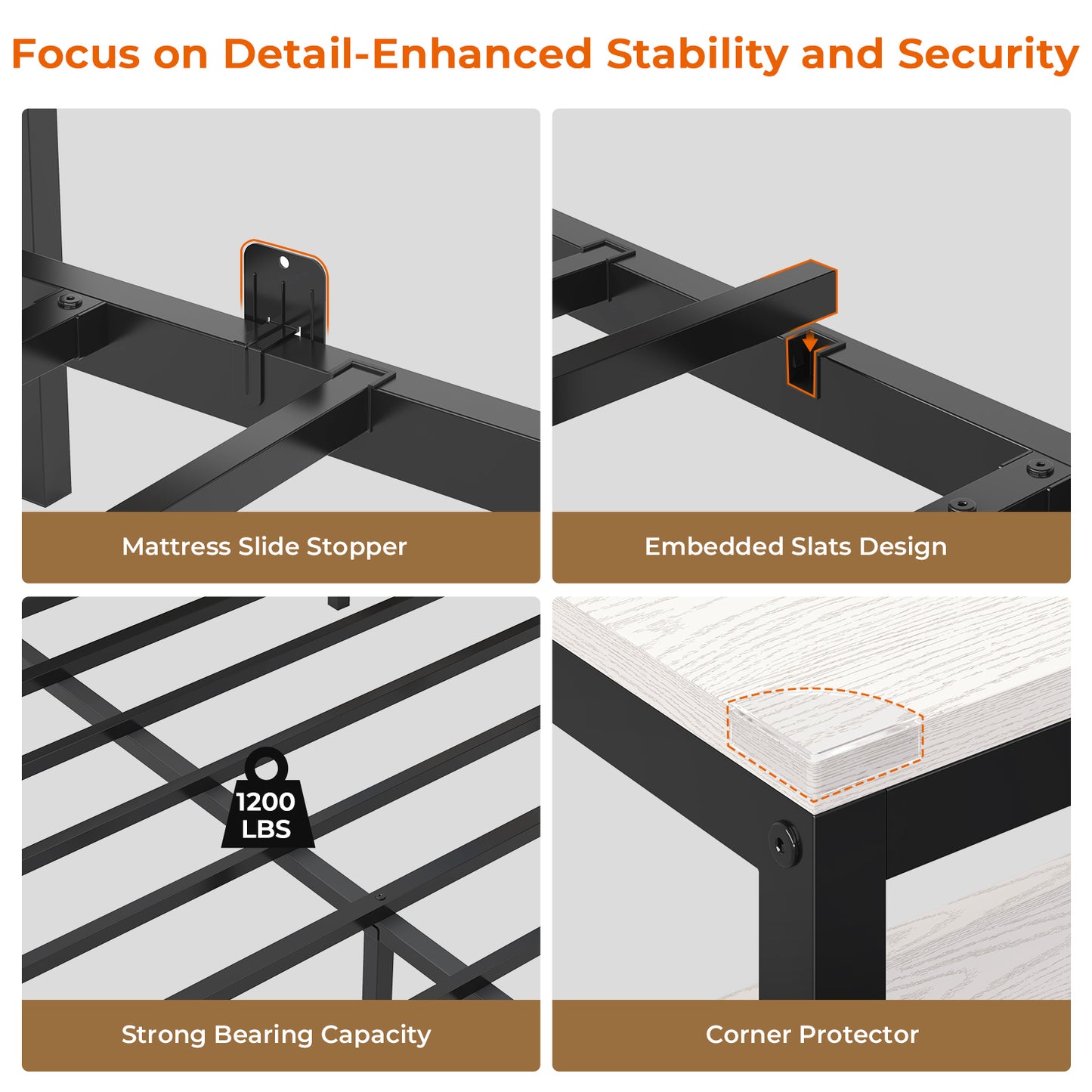 Focus on Detail-Enhanced Stability and Security

Mattress Slide Stopper

Embedded Slats Design

1200 LBS

Strong Bearing Capacity

Corner Protector