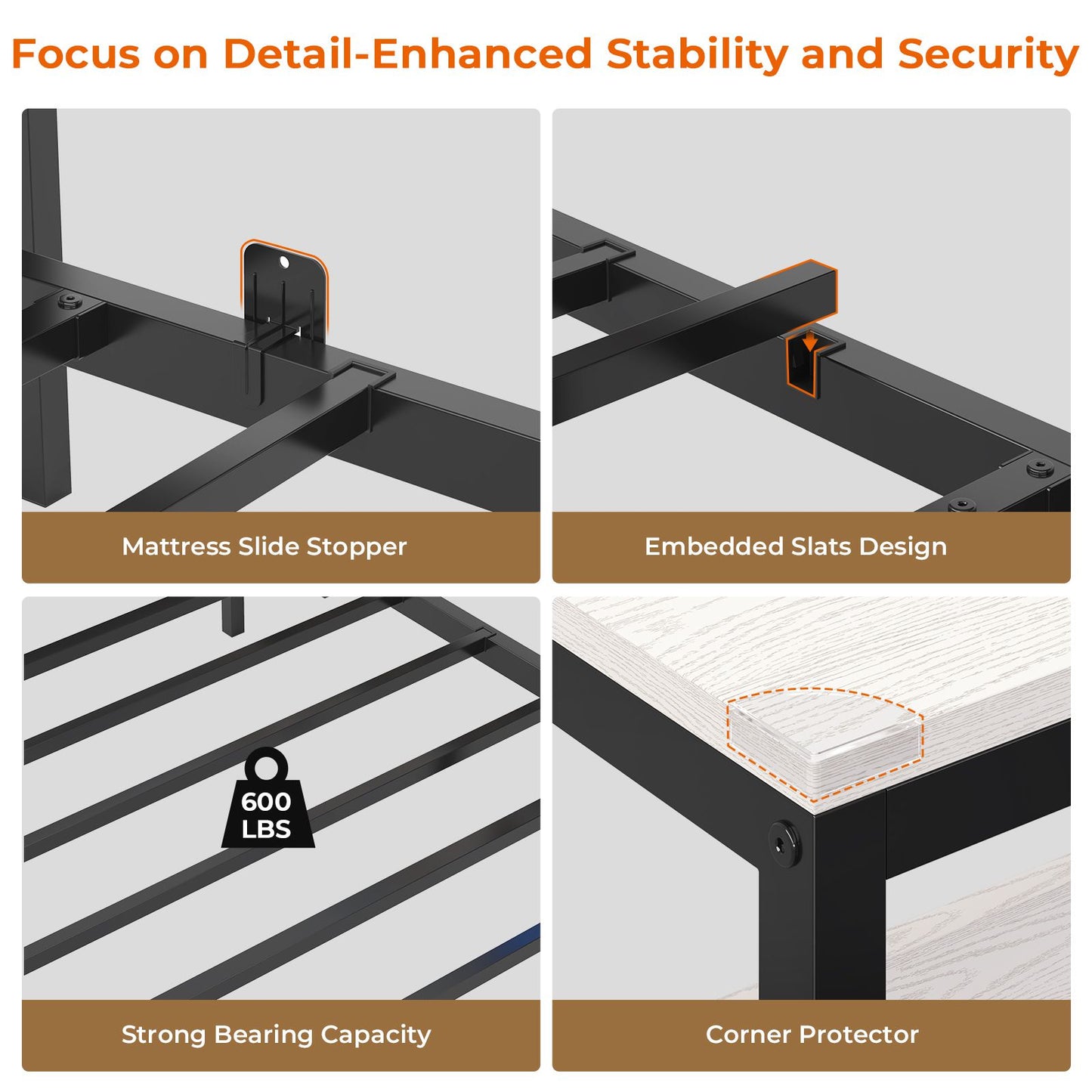 Focus on Detail-Enhanced Stability and Security

Mattress Slide Stopper

Embedded Slats Design

600 LBS

Strong Bearing Capacity

Corner Protector