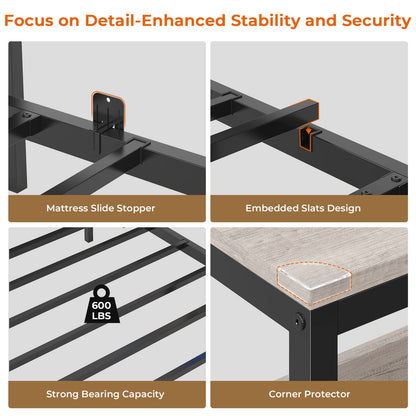 Focus on Detail-Enhanced Stability and Security

Mattress Slide Stopper

Embedded Slats Design

600 LBS

Strong Bearing Capacity

Corner Protector