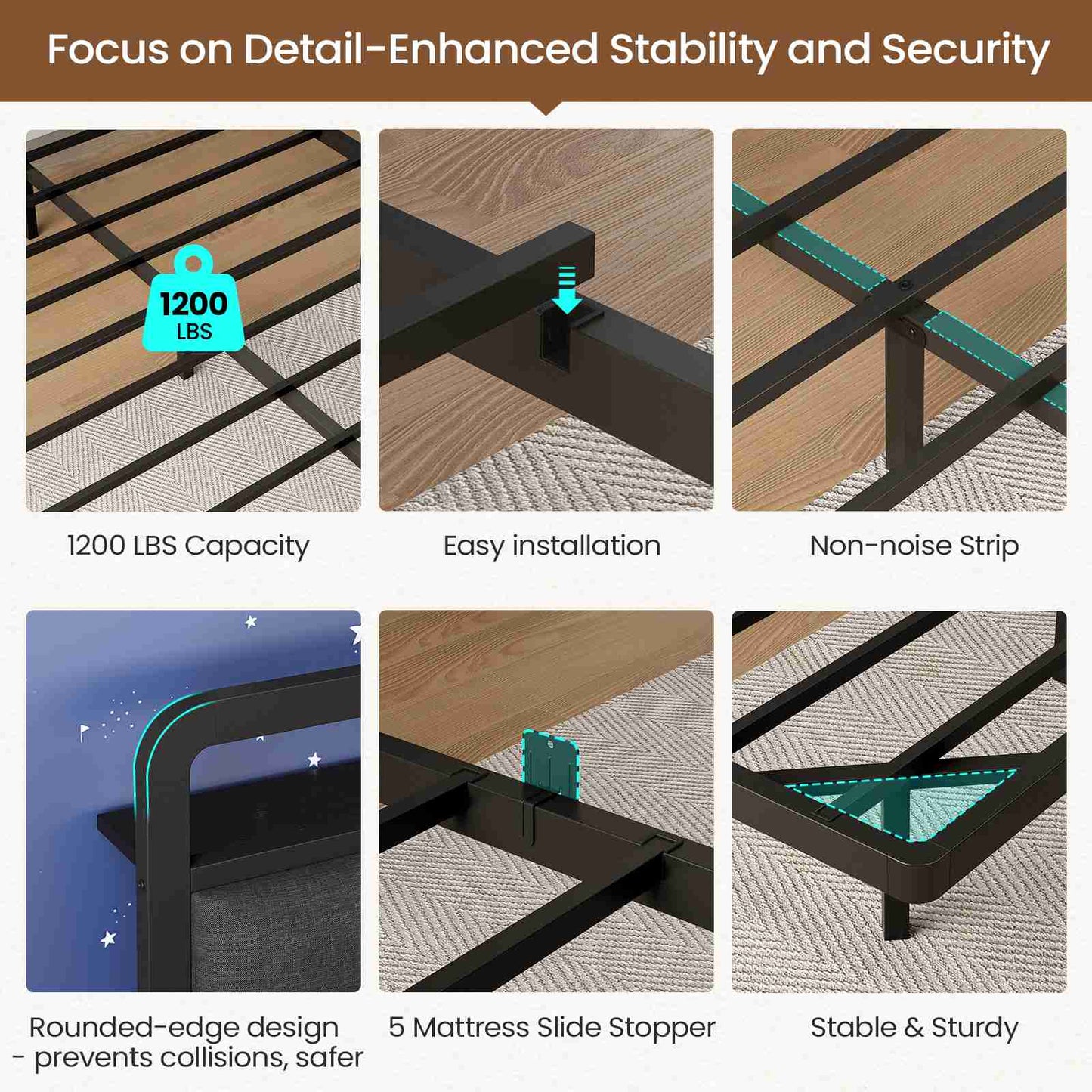 Focus on Detail-Enhanced Stability and Security

1200 LBS

1200 LBS Capacity

Easy installation

Non-noise Strip

Rounded-edge design - prevents collisions, safer

5 Mattress Slide Stopper

Stable & Sturdy