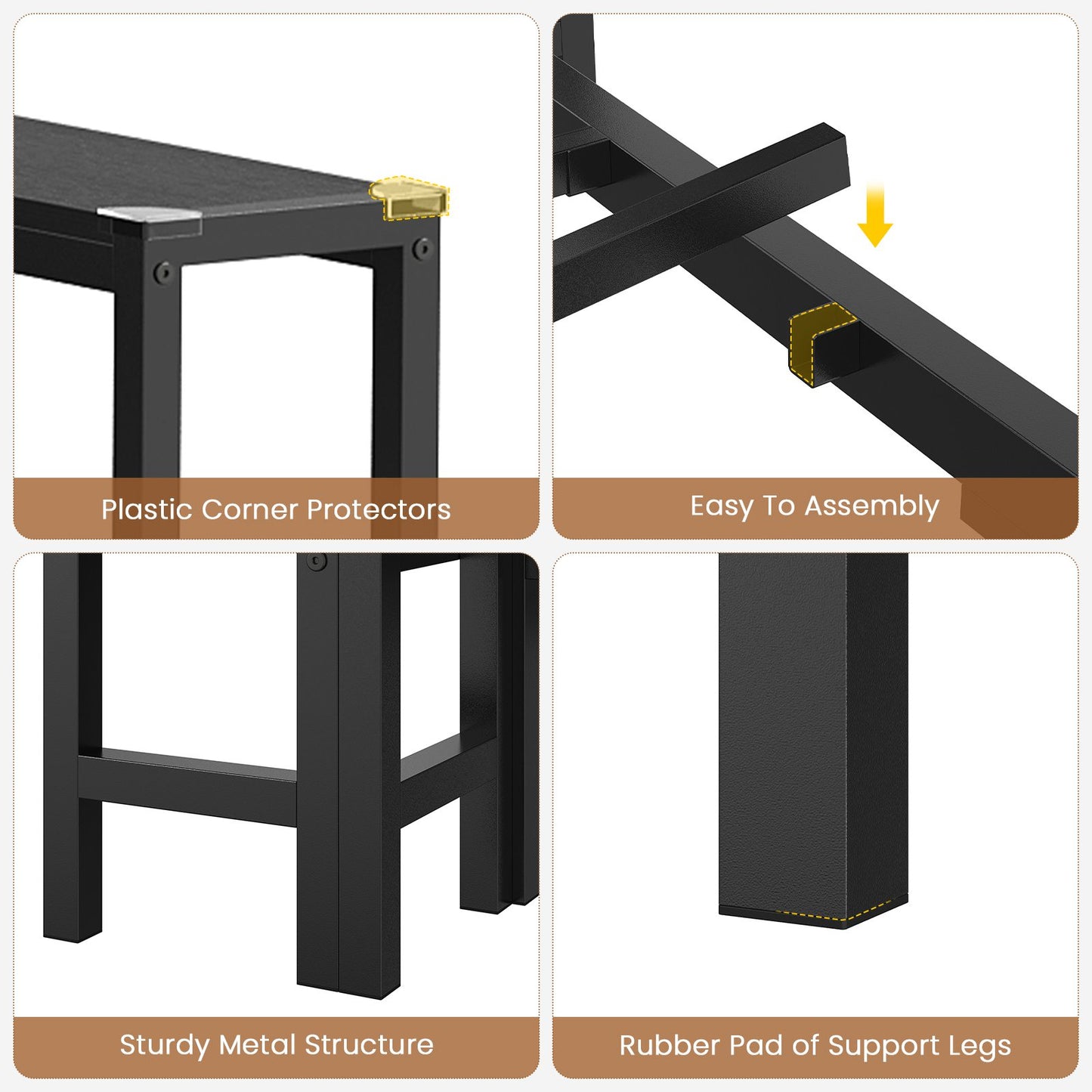 Plastic Corner Protectors

Easy To Assembly

Sturdy Metal Structure

Rubber Pad of Support Legs