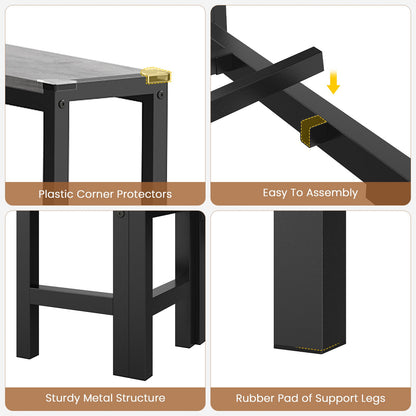 Plastic Corner Protectors

Easy To Assembly

Sturdy Metal Structure

Rubber Pad of Support Legs