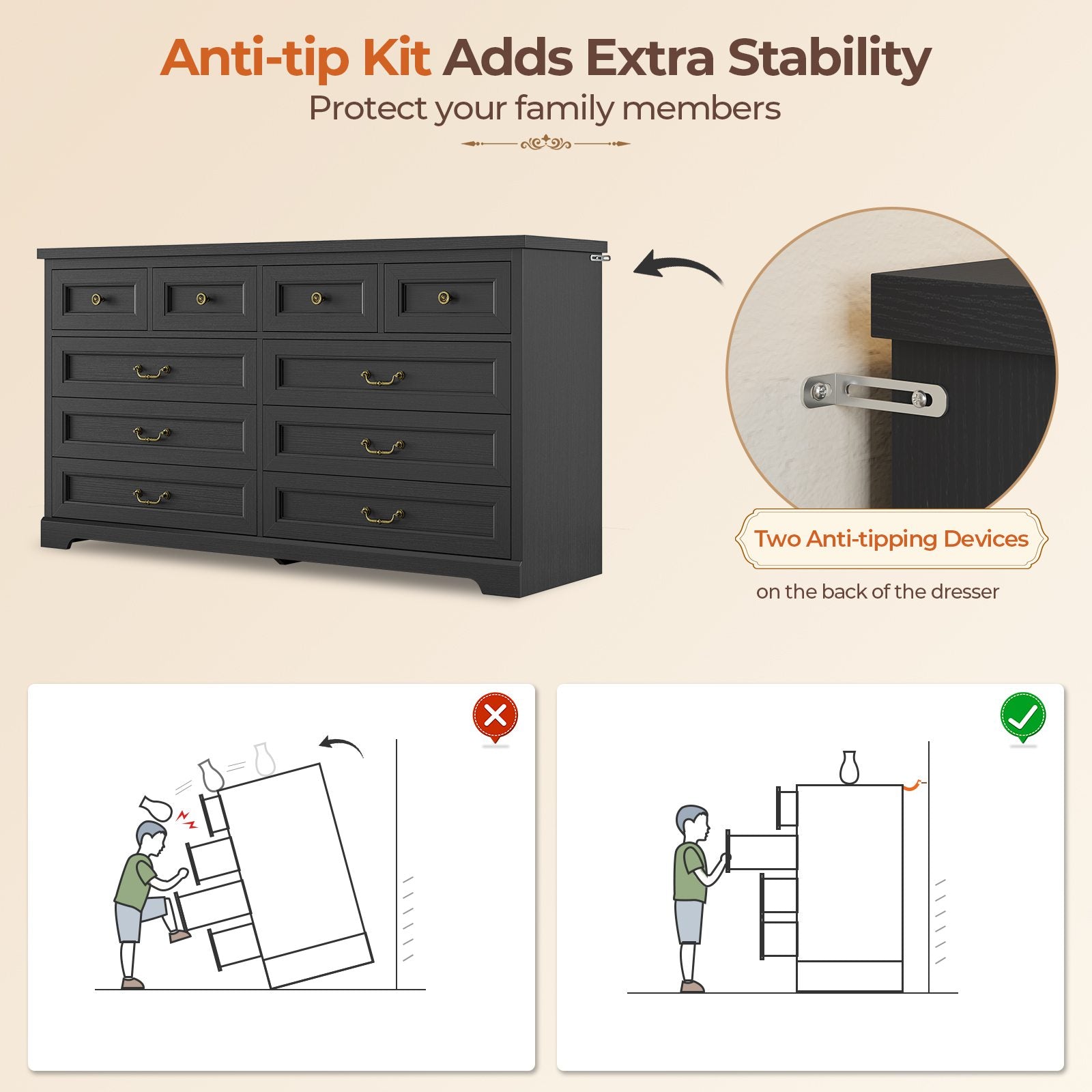 Anti-tip Kit Adds Extra Stability
Protect your family members

Two Anti-tipping Devices
on the back of the dresser