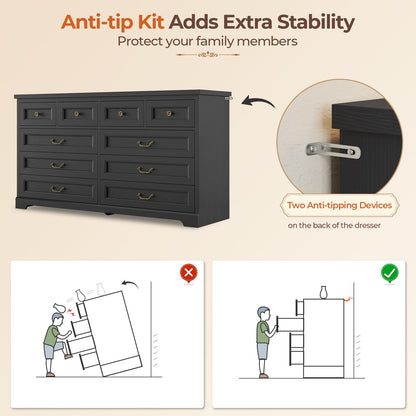 Anti-tip Kit Adds Extra Stability
Protect your family members

Two Anti-tipping Devices
on the back of the dresser