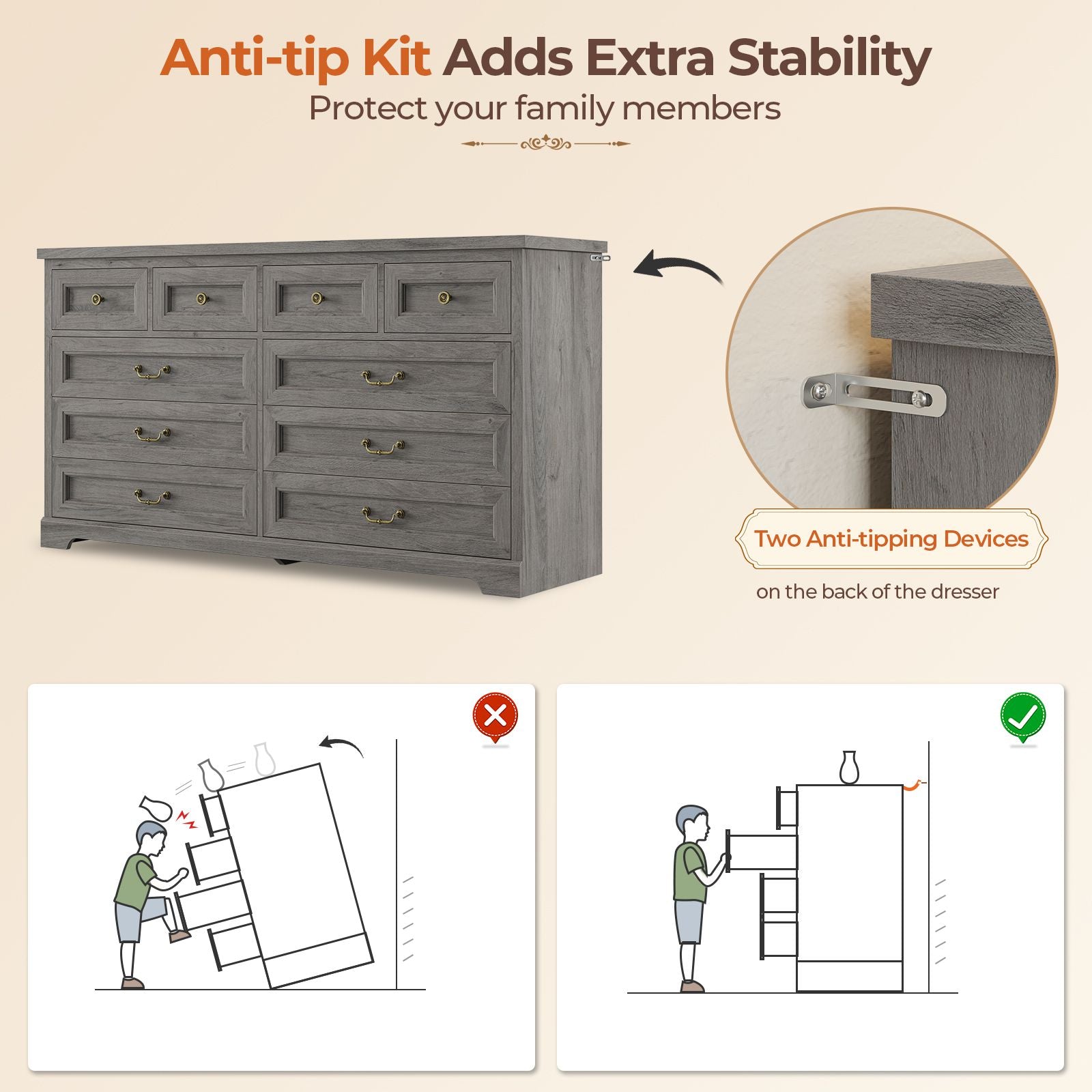 Anti-tip Kit Adds Extra Stability

Protect your family members

Two Anti-tipping Devices

on the back of the dresser