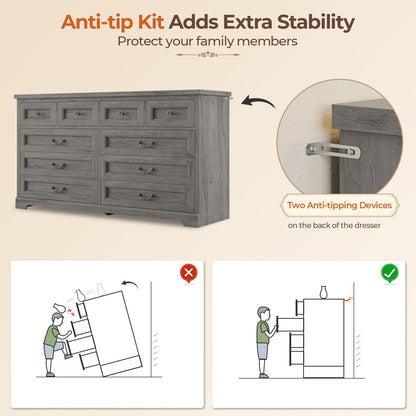 Anti-tip Kit Adds Extra Stability
Protect your family members

Two Anti-tipping Devices
on the back of the dresser