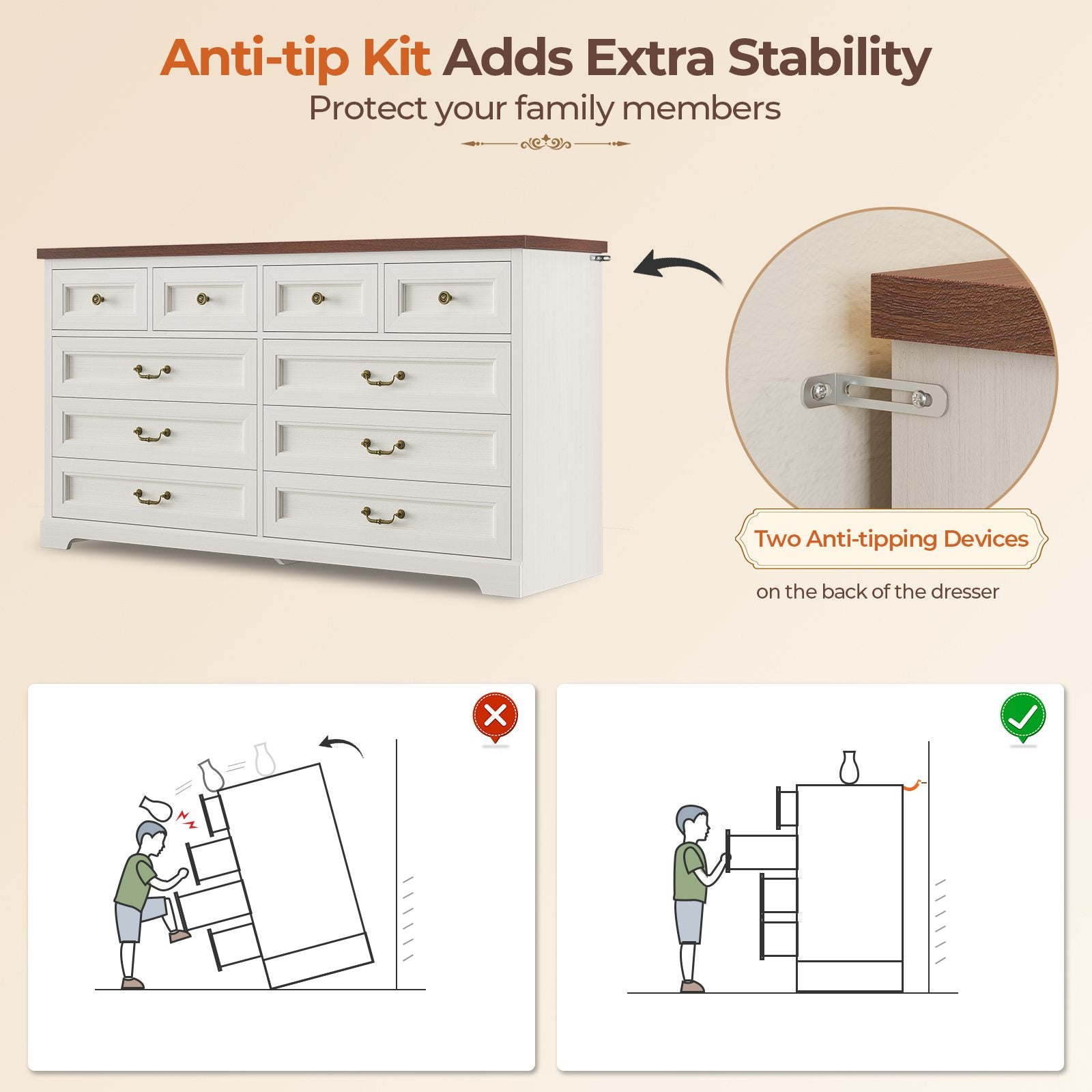 Anti-tip Kit Adds Extra Stability
Protect your family members

Two Anti-tipping Devices
on the back of the dresser