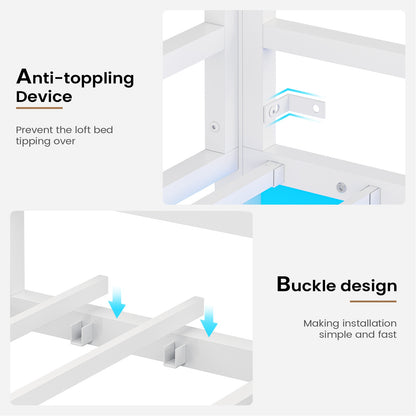 Anti-toppling Device

Prevent the loft bed tipping over

Buckle design

Making installation simple and fast