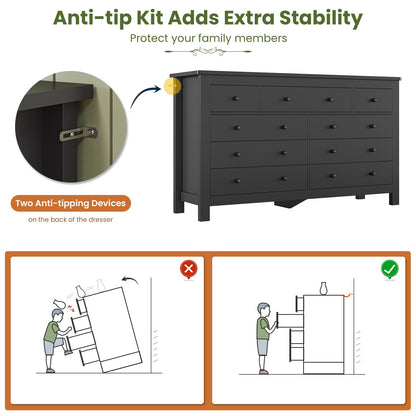 Anti-tip Kit Adds Extra Stability

Protect your family members

Two Anti-tipping Devices

on the back of the dresser