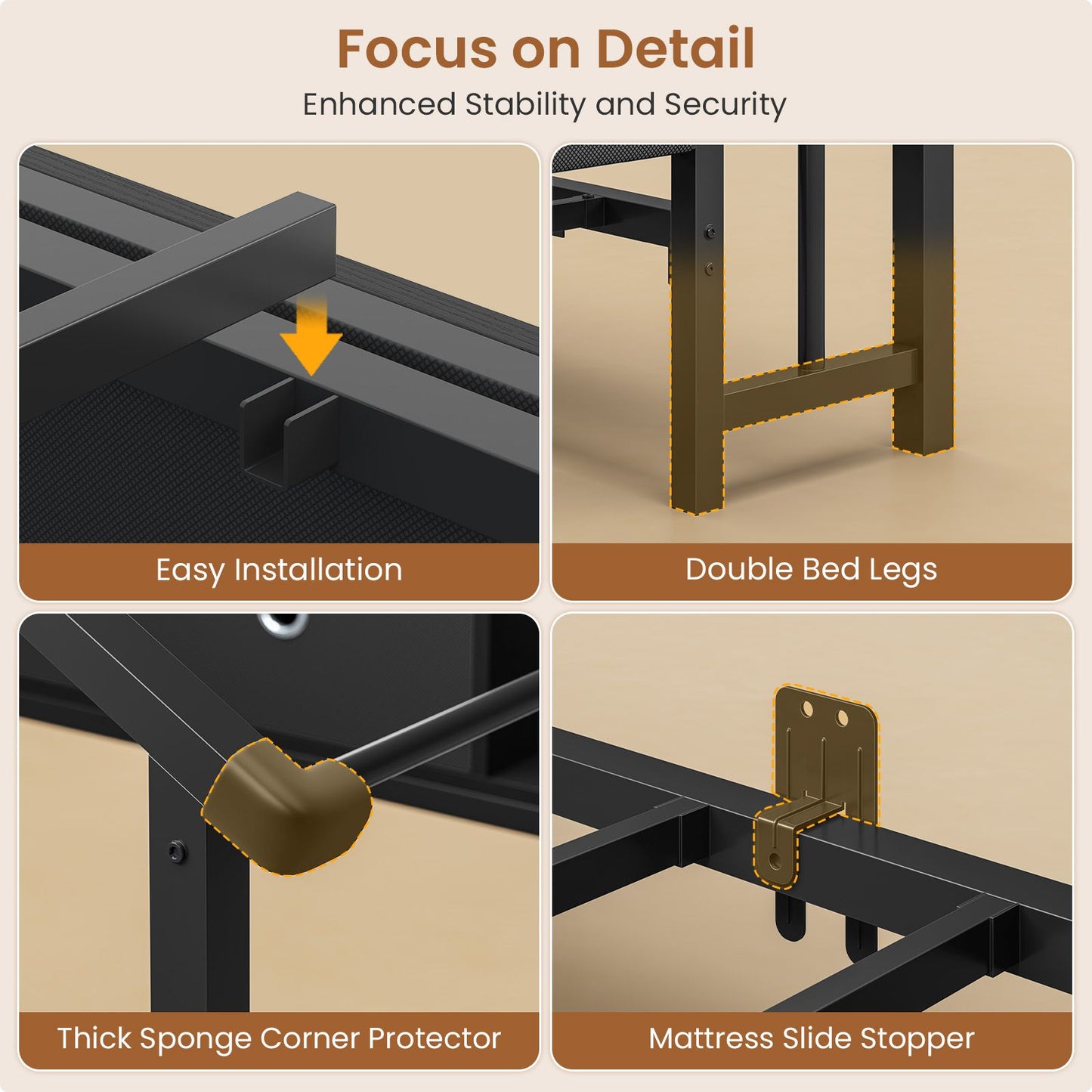 Focus on Detail

Enhanced Stability and Security

Easy Installation

Double Bed Legs

Thick Sponge Corner Protector

Mattress Slide Stopper