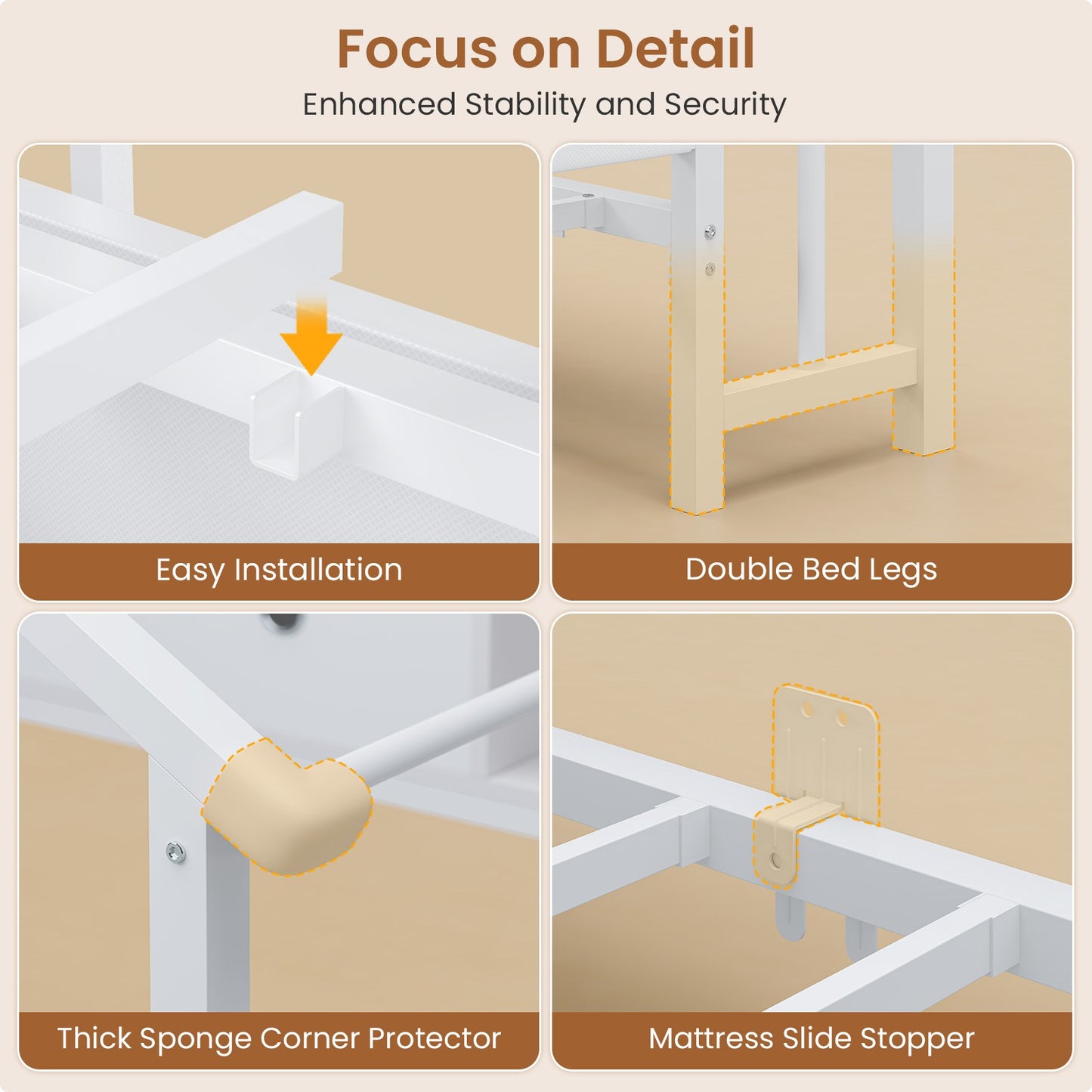 Focus on Detail

Enhanced Stability and Security

Easy Installation

Double Bed Legs

Thick Sponge Corner Protector

Mattress Slide Stopper