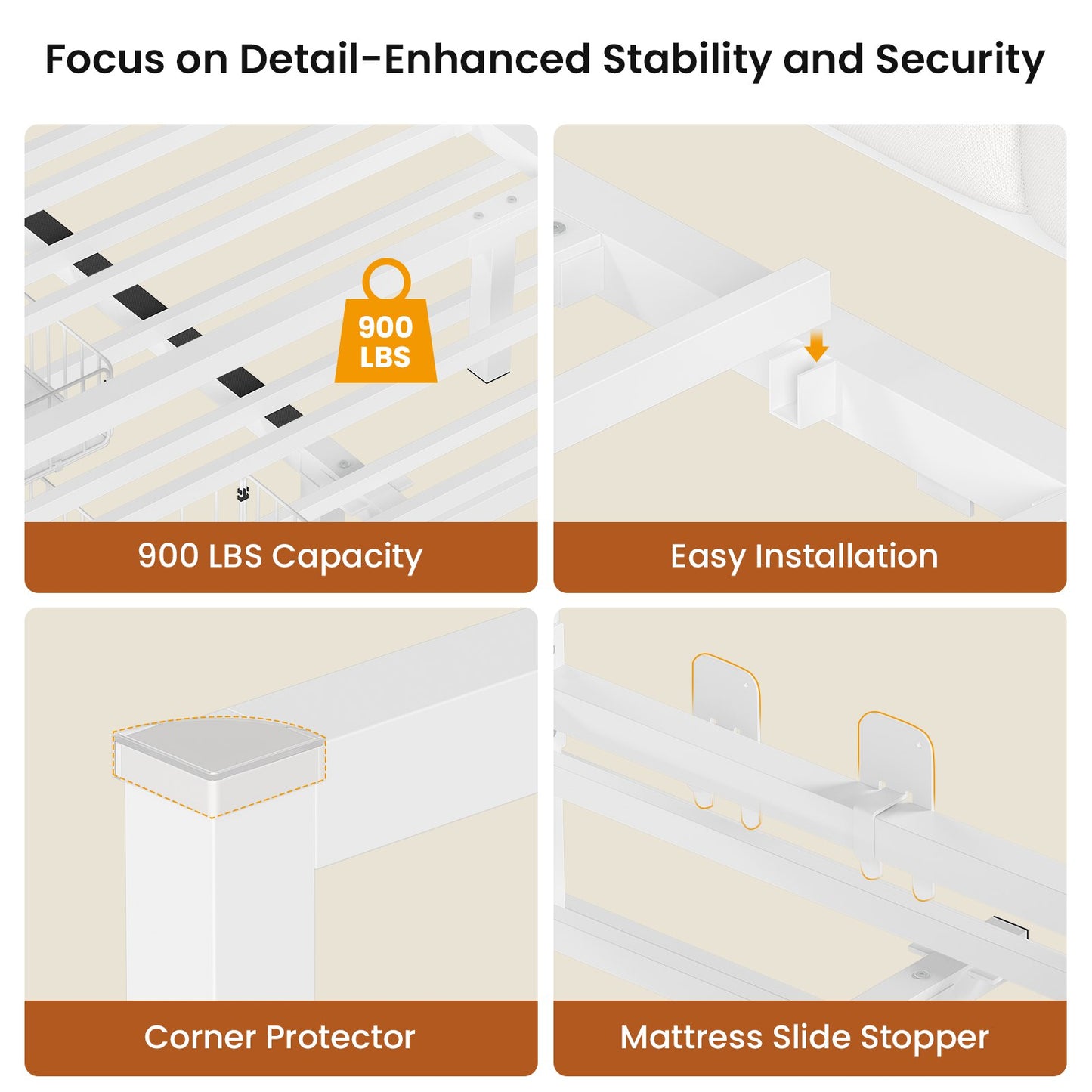 Focus on Detail-Enhanced Stability and Security

900
LBS

900 LBS Capacity

Easy Installation

Corner Protector

Mattress Slide Stopper