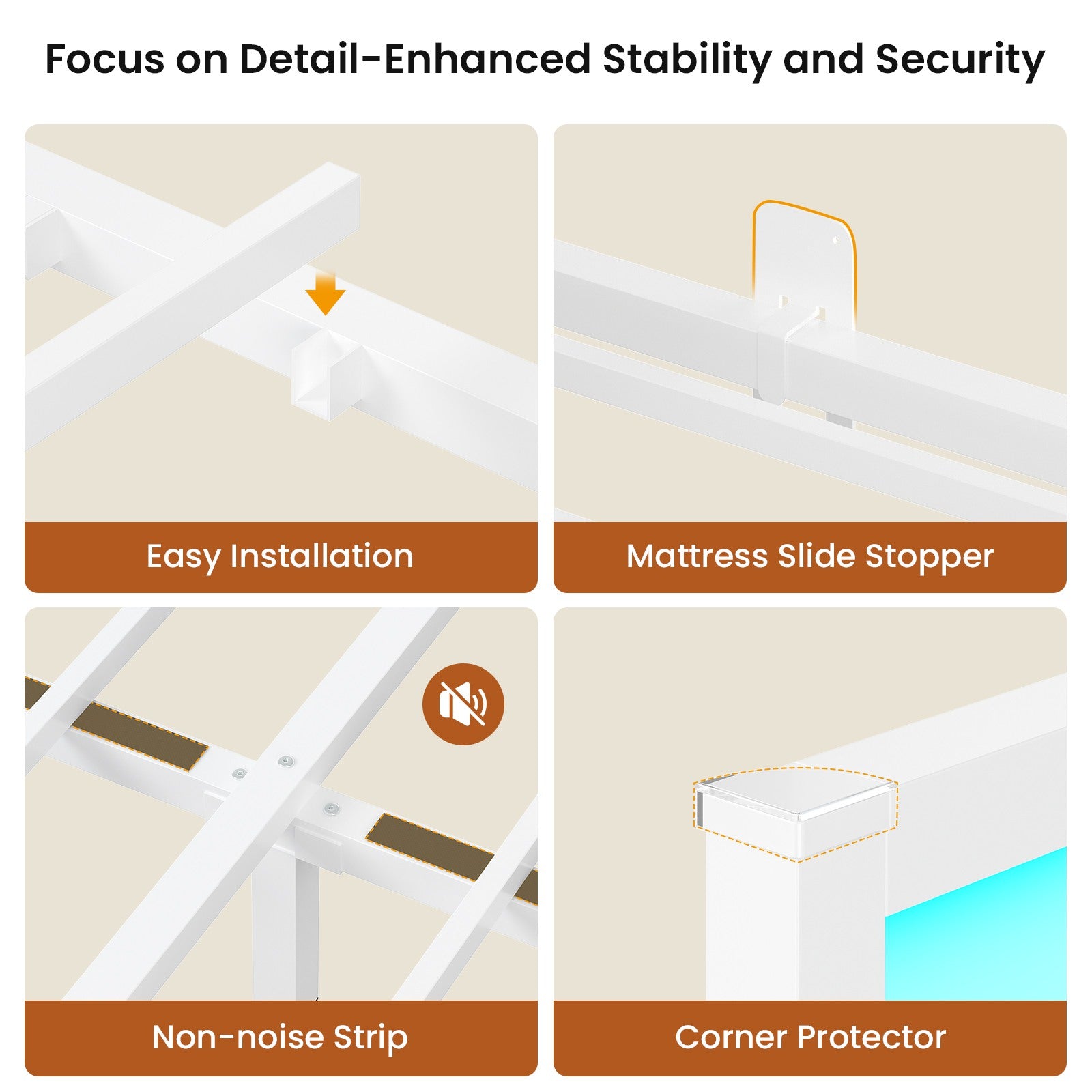 Focus on Detail-Enhanced Stability and Security

Easy Installation

Mattress Slide Stopper

Non-noise Strip

Corner Protector