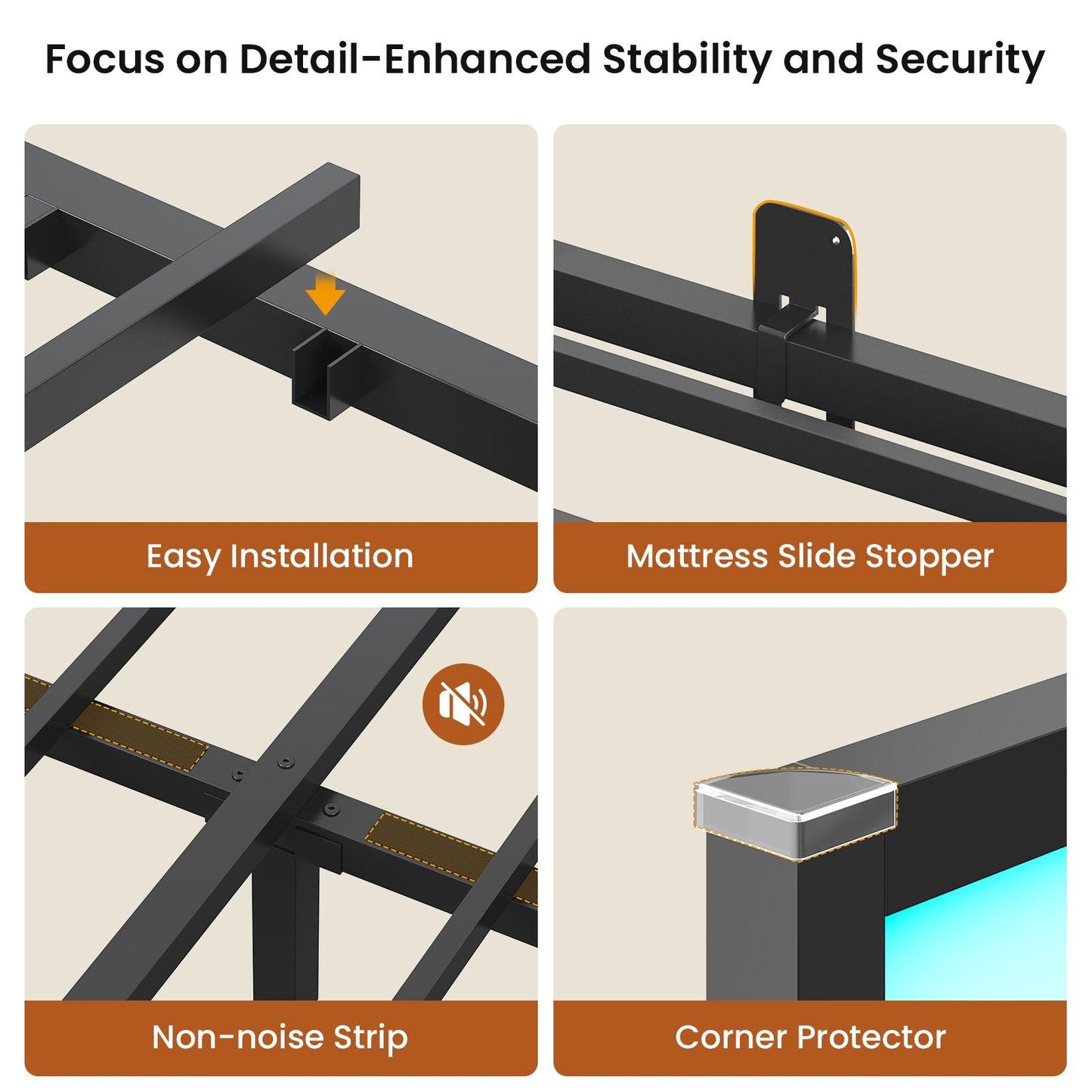 Focus on Detail-Enhanced Stability and Security

Easy Installation

Mattress Slide Stopper

Non-noise Strip

Corner Protector