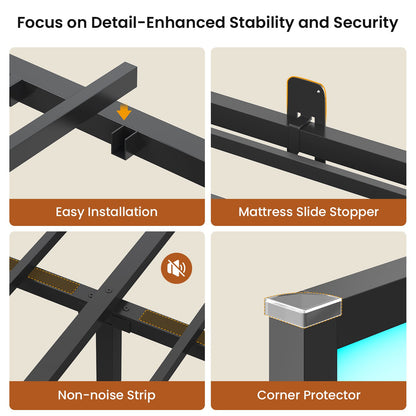 Focus on Detail-Enhanced Stability and Security

Easy Installation

Mattress Slide Stopper

Non-noise Strip

Corner Protector