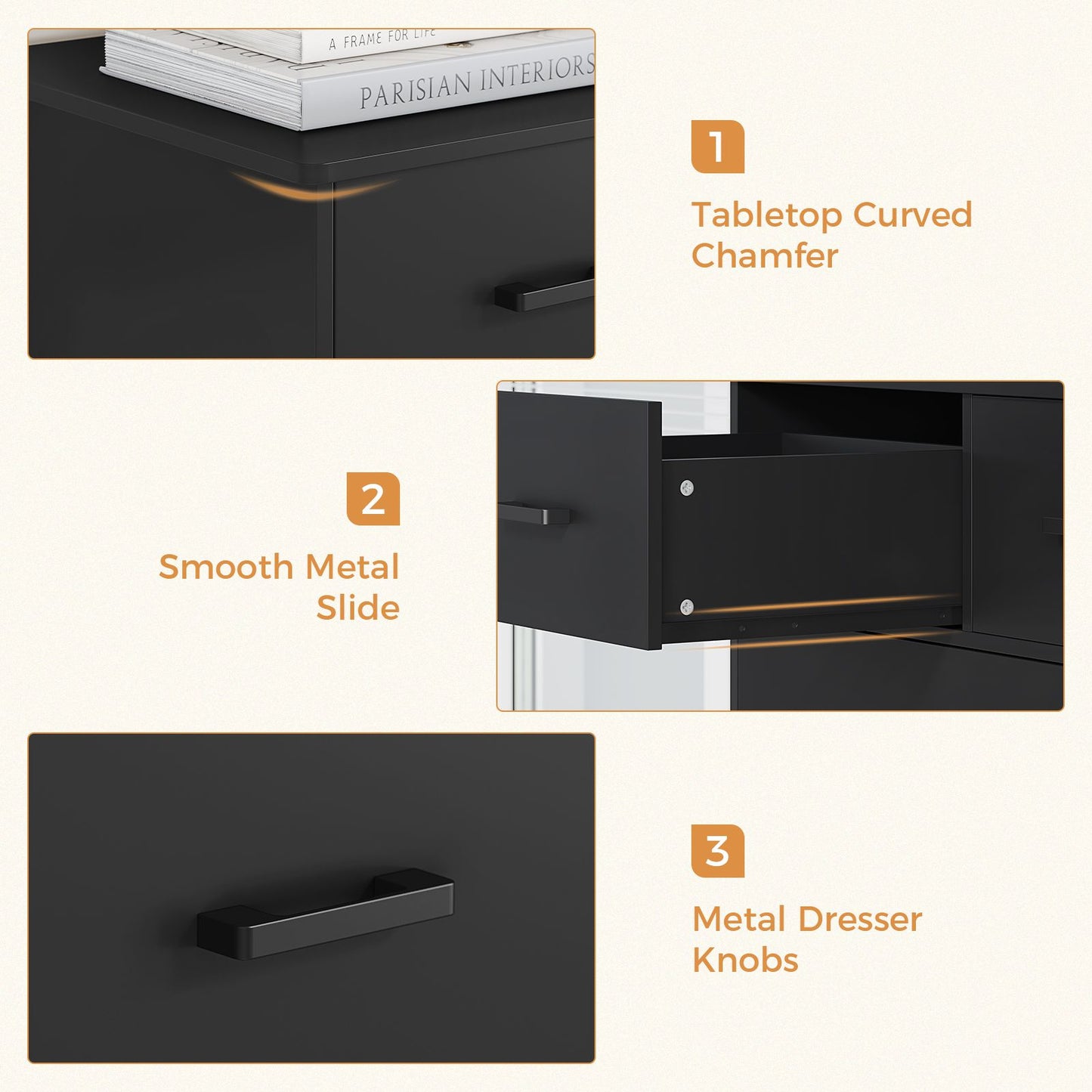 A FRAME FOR LIFE

PARISIAN INTERIORS

1

Tabletop Curved Chamfer

2

Smooth Metal Slide

3

Metal Dresser Knobs