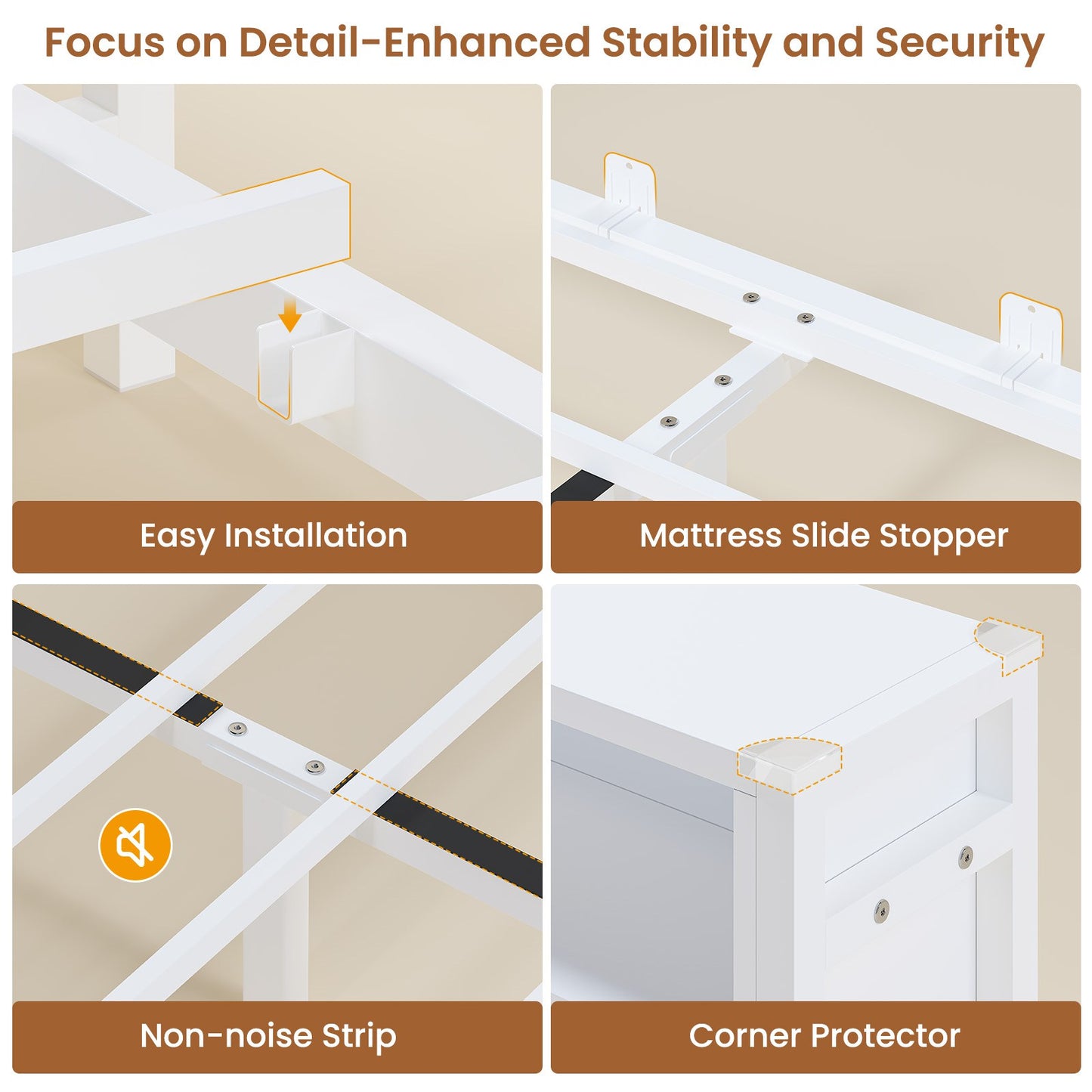 Focus on Detail-Enhanced Stability and Security

Easy Installation

Mattress Slide Stopper

Non-noise Strip

Corner Protector