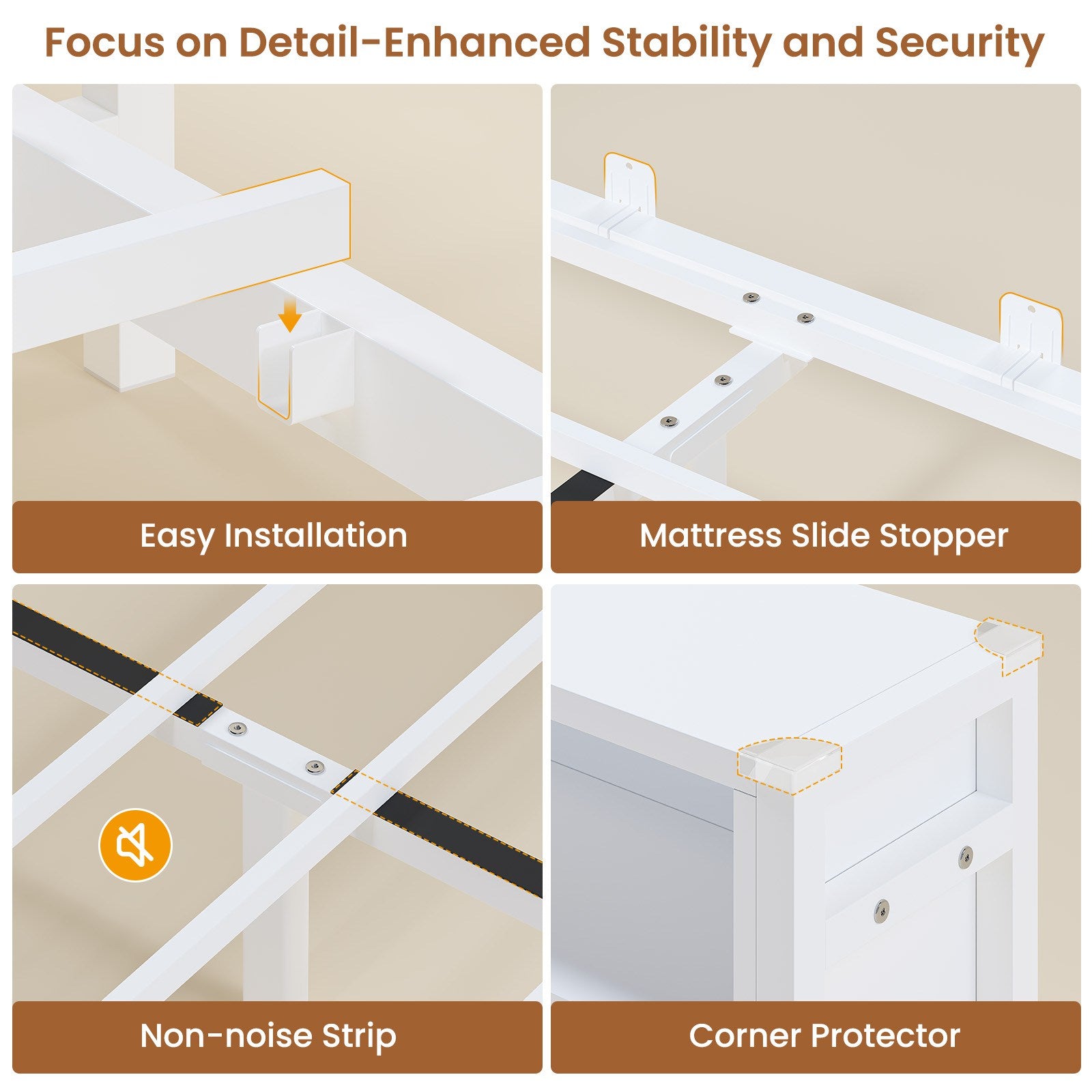 Focus on Detail-Enhanced Stability and Security

Easy Installation

Mattress Slide Stopper

Non-noise Strip

Corner Protector