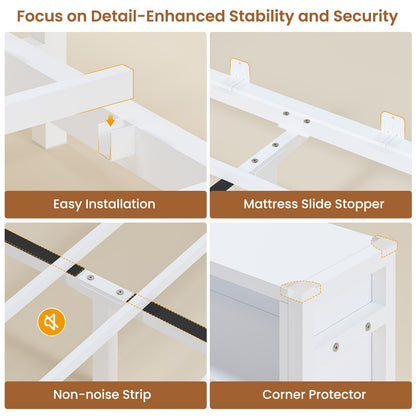 Focus on Detail-Enhanced Stability and Security

Easy Installation

Mattress Slide Stopper

Non-noise Strip

Corner Protector