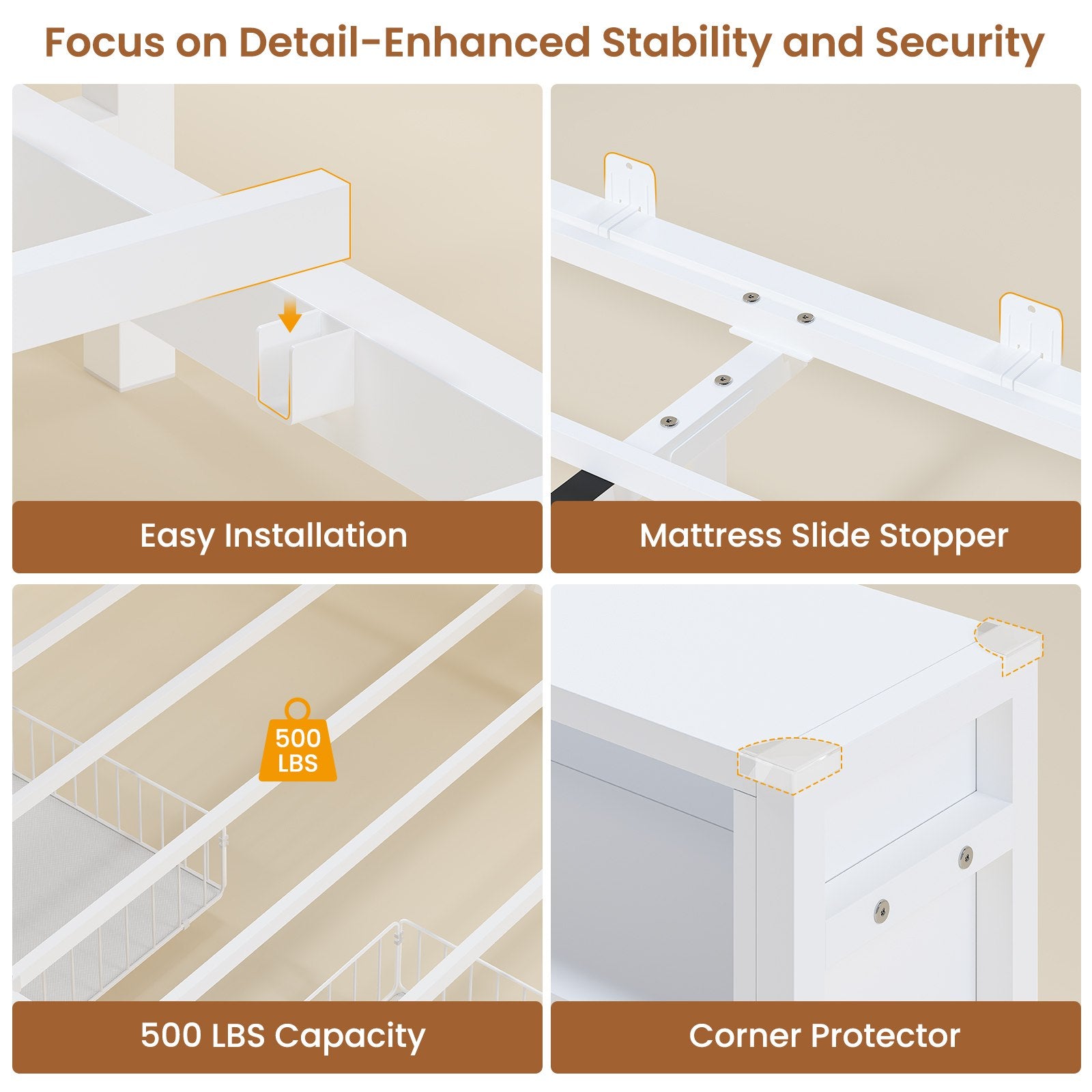 Focus on Detail-Enhanced Stability and Security

Easy Installation

Mattress Slide Stopper

500 LBS

500 LBS Capacity

Corner Protector