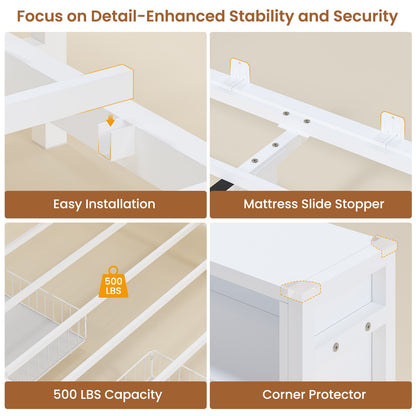 Focus on Detail-Enhanced Stability and Security

Easy Installation

Mattress Slide Stopper

500 LBS

500 LBS Capacity

Corner Protector