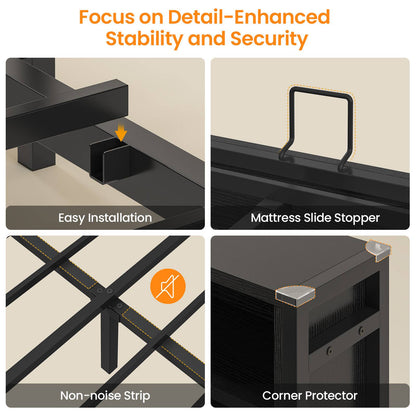 Focus on Detail-Enhanced Stability and Security

Easy Installation

Mattress Slide Stopper

Non-noise Strip

Corner Protector