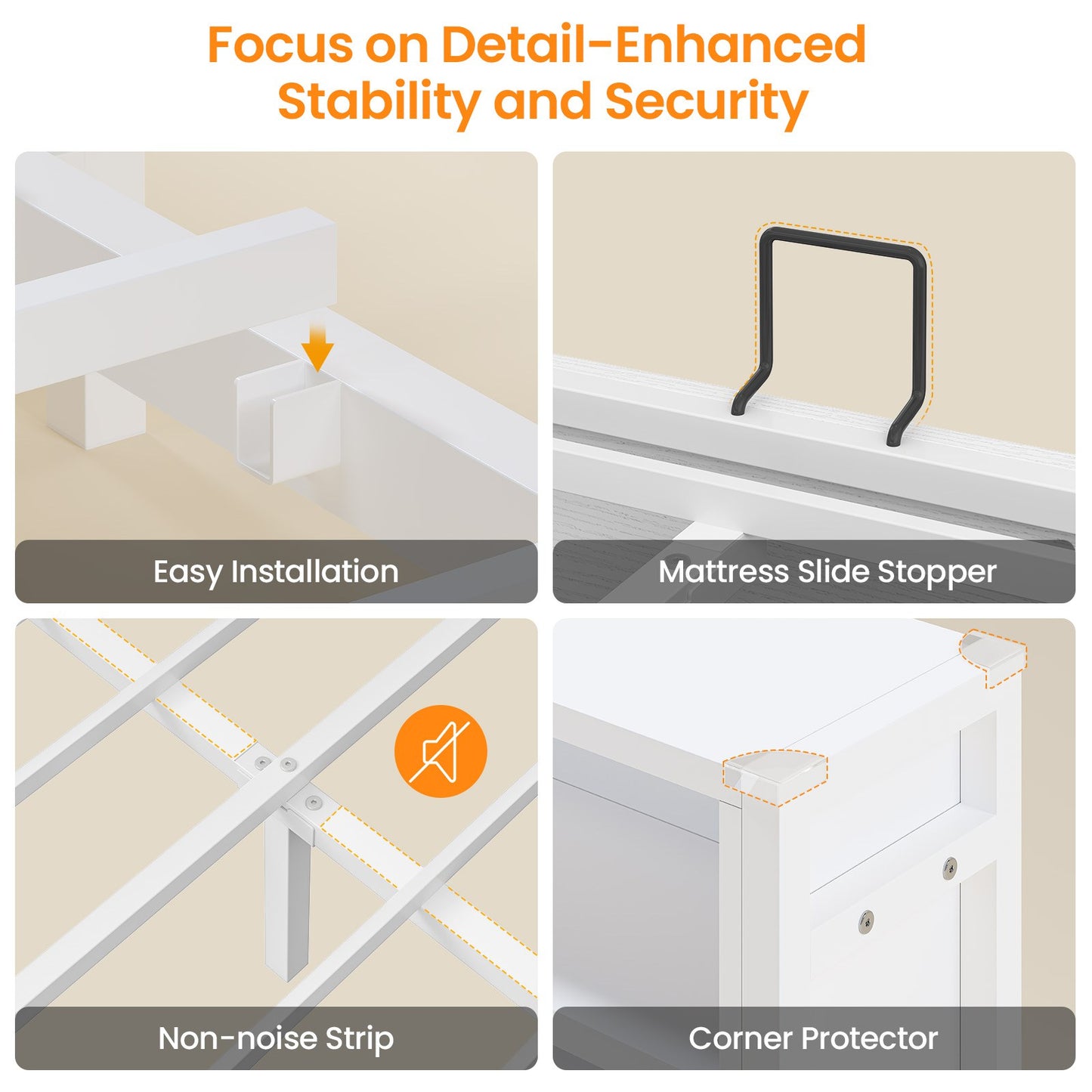 Focus on Detail-Enhanced Stability and Security

Easy Installation

Mattress Slide Stopper

Non-noise Strip

Corner Protector