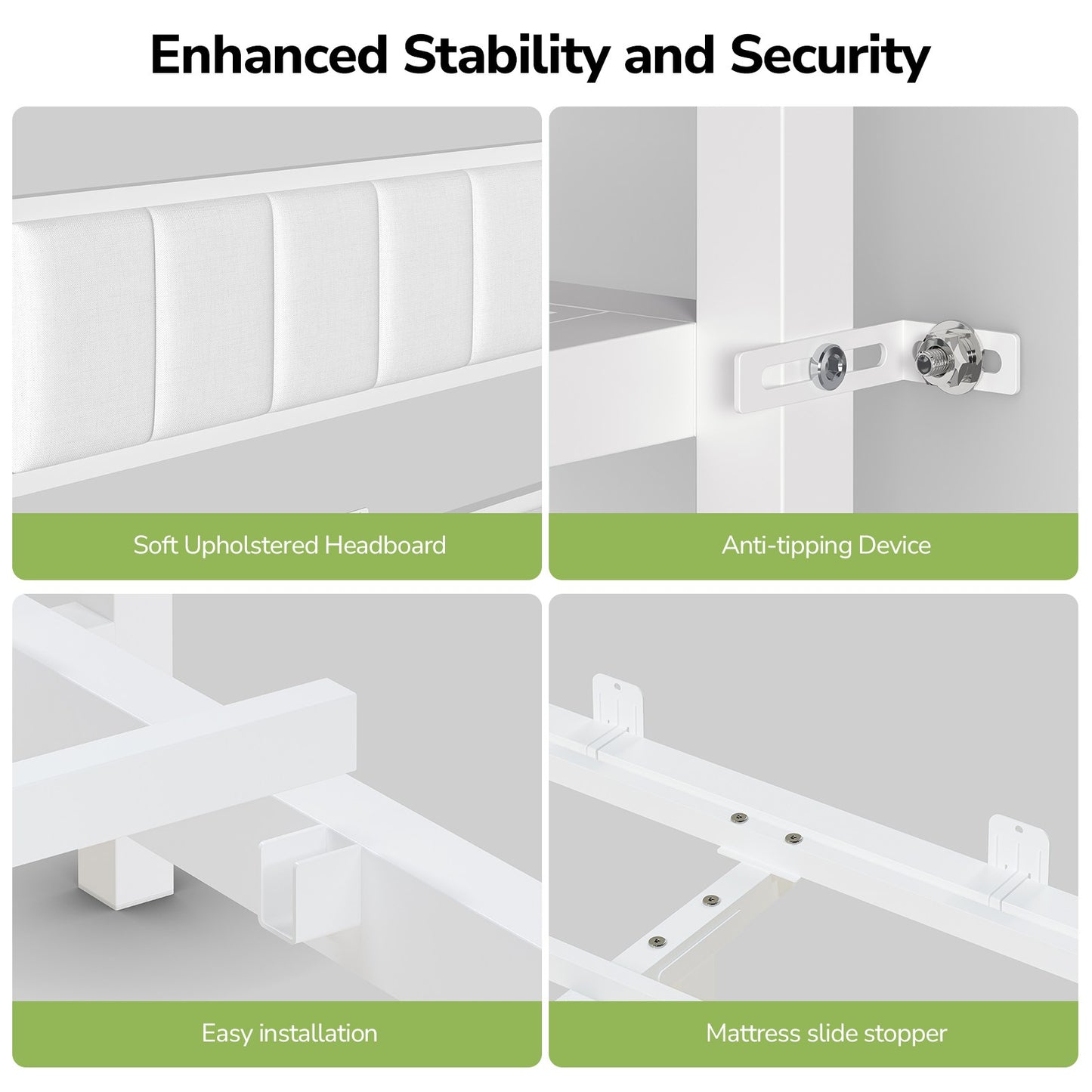 Enhanced Stability and Security

Soft Upholstered Headboard

Anti-tipping Device

Easy installation

Mattress slide stopper