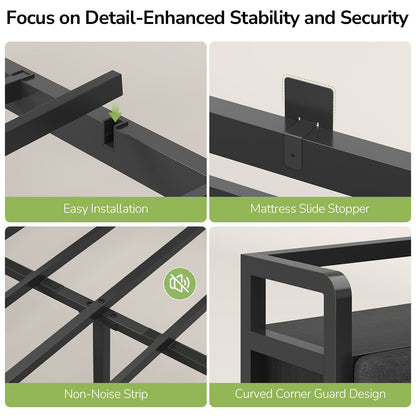 Focus on Detail-Enhanced Stability and Security

Easy Installation

Mattress Slide Stopper

Non-Noise Strip

Curved Corner Guard Design