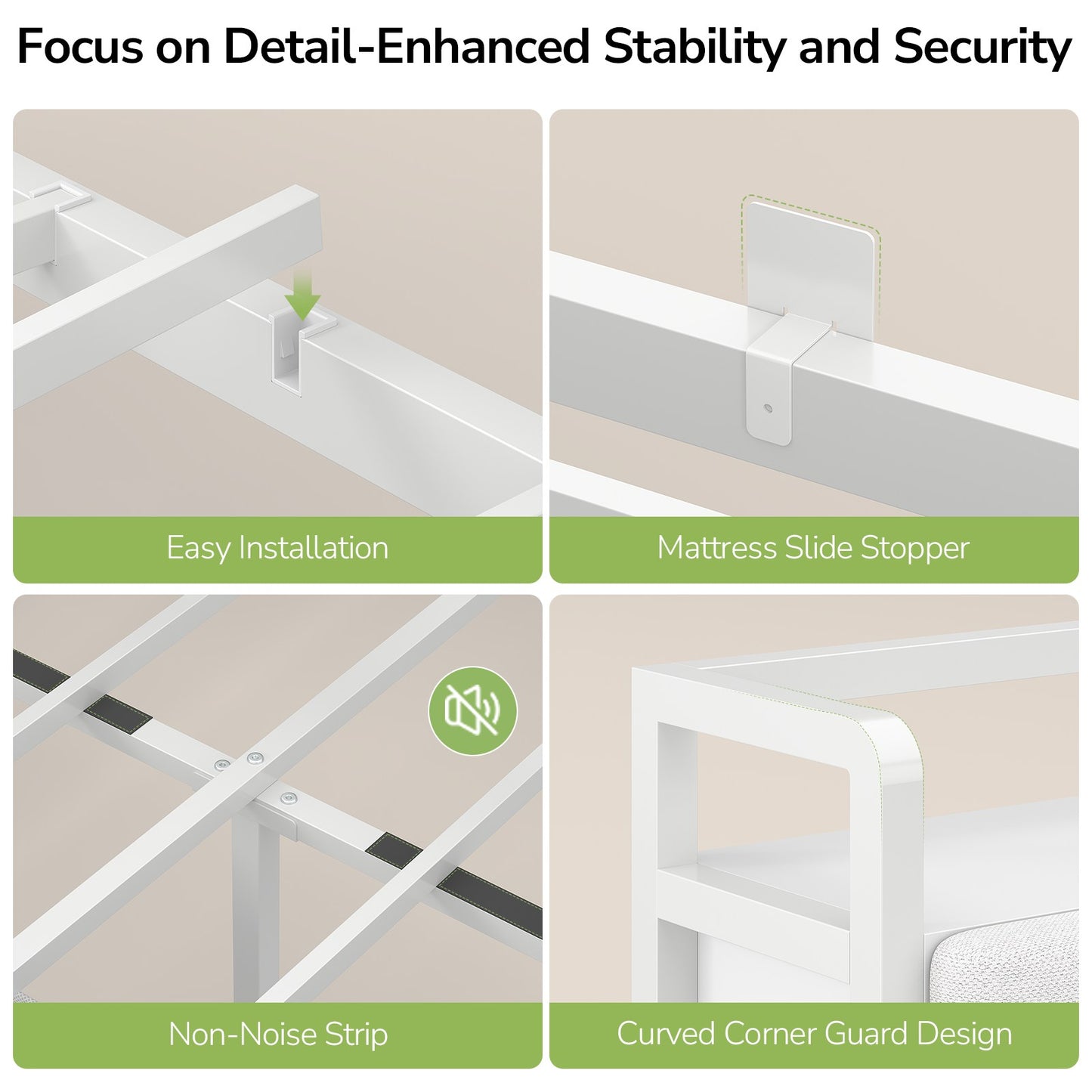 Focus on Detail-Enhanced Stability and Security

Easy Installation

Mattress Slide Stopper

Non-Noise Strip

Curved Corner Guard Design