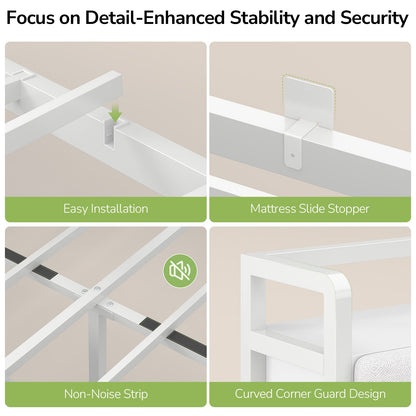 Focus on Detail-Enhanced Stability and Security

Easy Installation

Mattress Slide Stopper

Non-Noise Strip

Curved Corner Guard Design