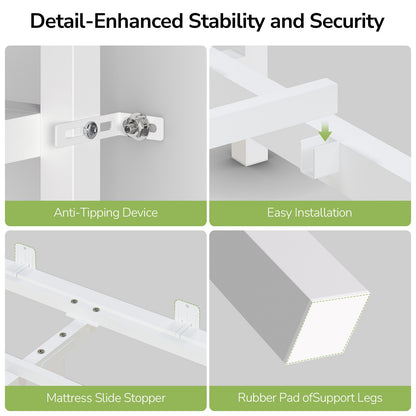 Detail-Enhanced Stability and Security

Anti-Tipping Device

Easy Installation

Mattress Slide Stopper

Rubber Pad ofSupport Legs