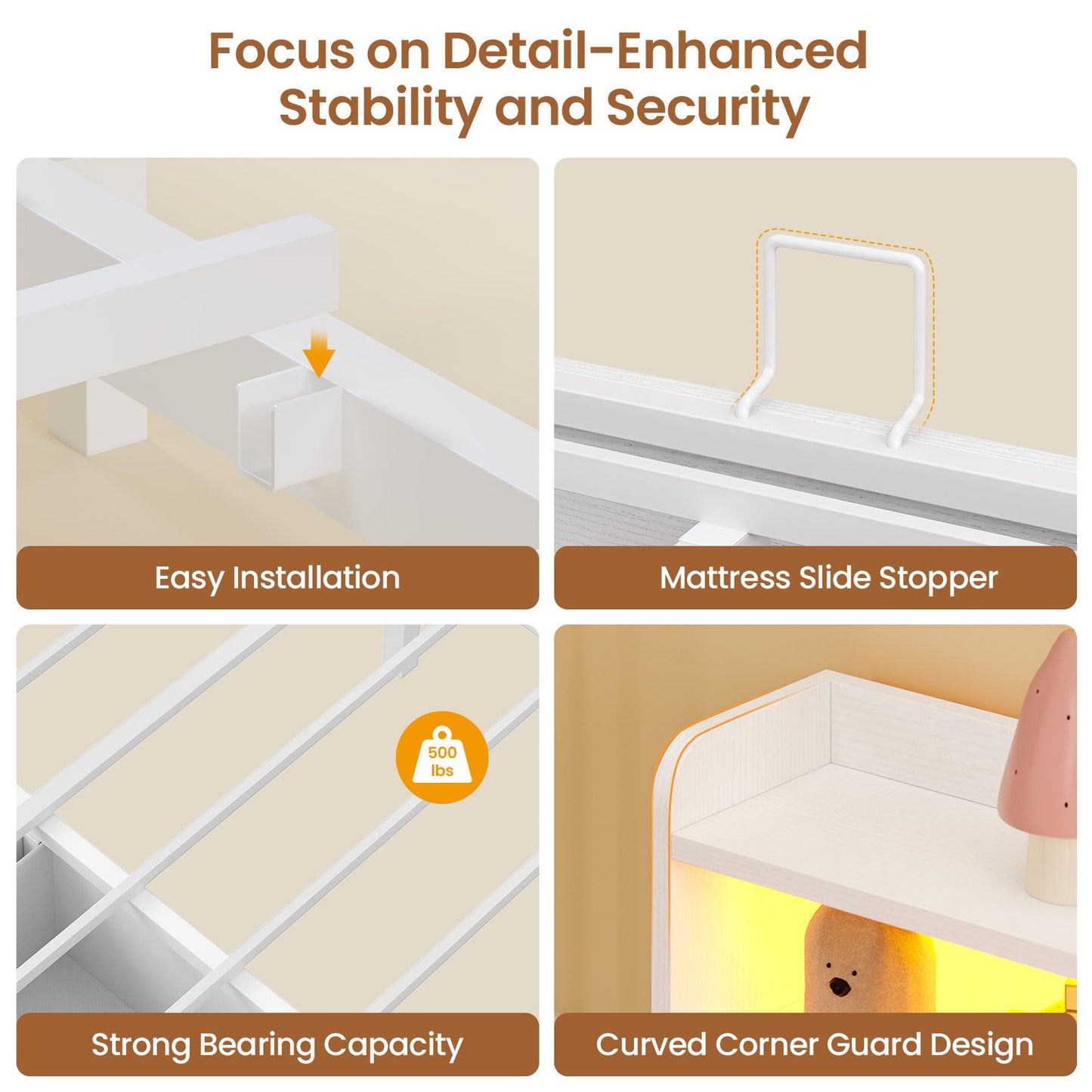 Focus on Detail-Enhanced Stability and Security

Easy Installation

Mattress Slide Stopper

500 lbs

Strong Bearing Capacity

Curved Corner Guard Design