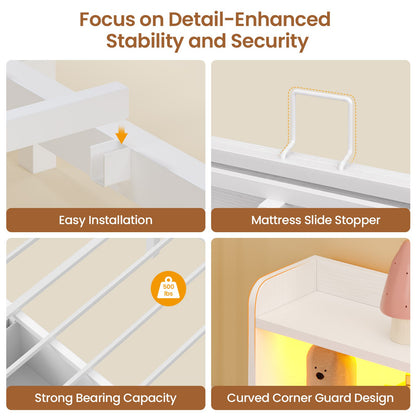 Focus on Detail-Enhanced Stability and Security

Easy Installation

Mattress Slide Stopper

500 lbs

Strong Bearing Capacity

Curved Corner Guard Design