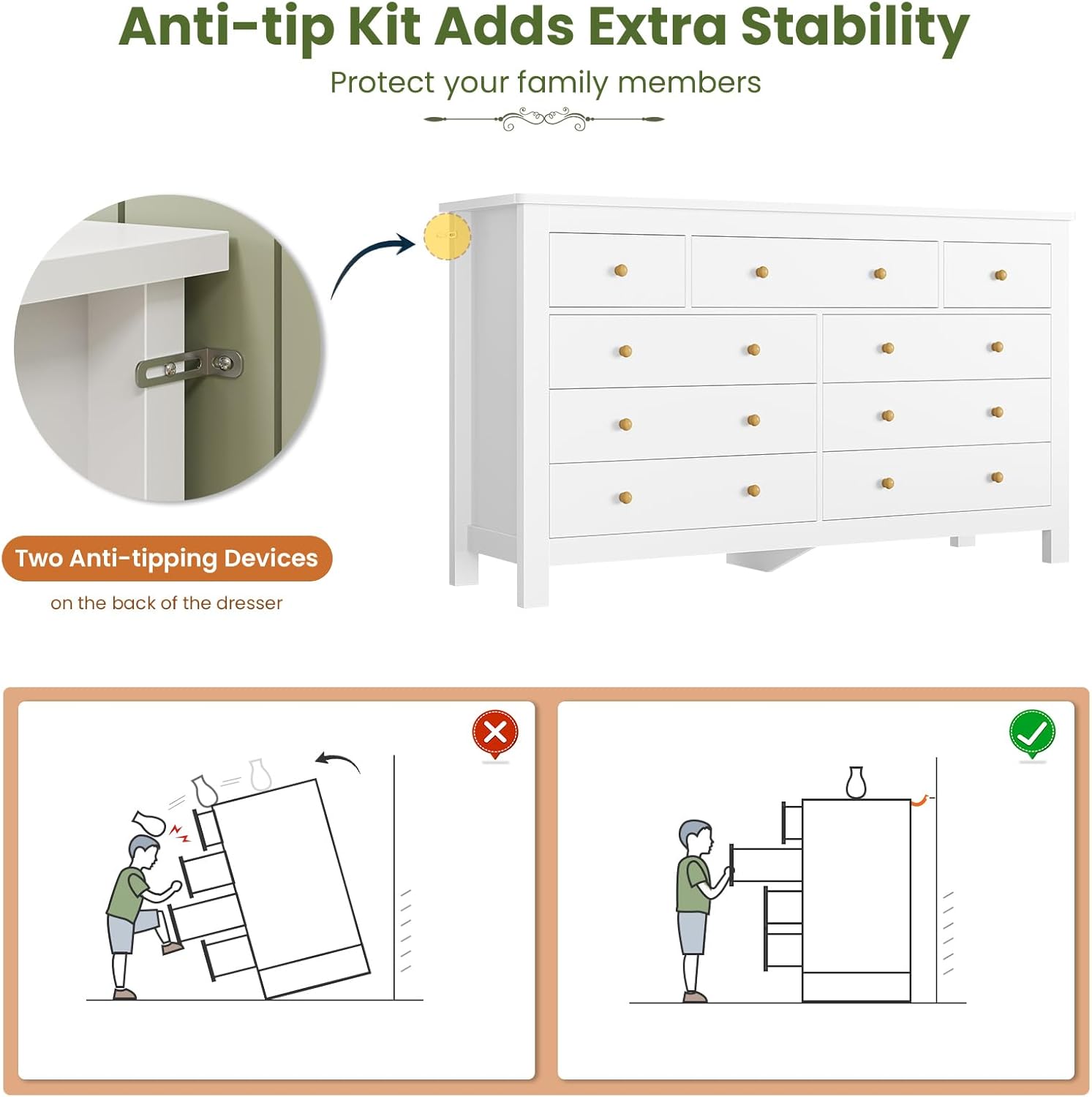 Anti-tip Kit Adds Extra Stability

Protect your family members

Two Anti-tipping Devices

on the back of the dresser